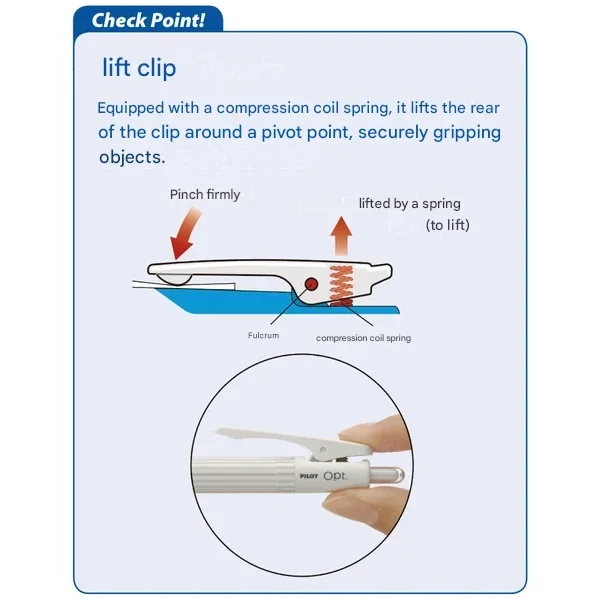 Check Point!

lift clip

Equipped with a compression coil spring, it lifts the rear of the clip around a pivot point, securely gripping objects.

Pinch firmly

lifted by a spring
(to lift)

Fulcrum

compression coil spring

PILOT Opt.