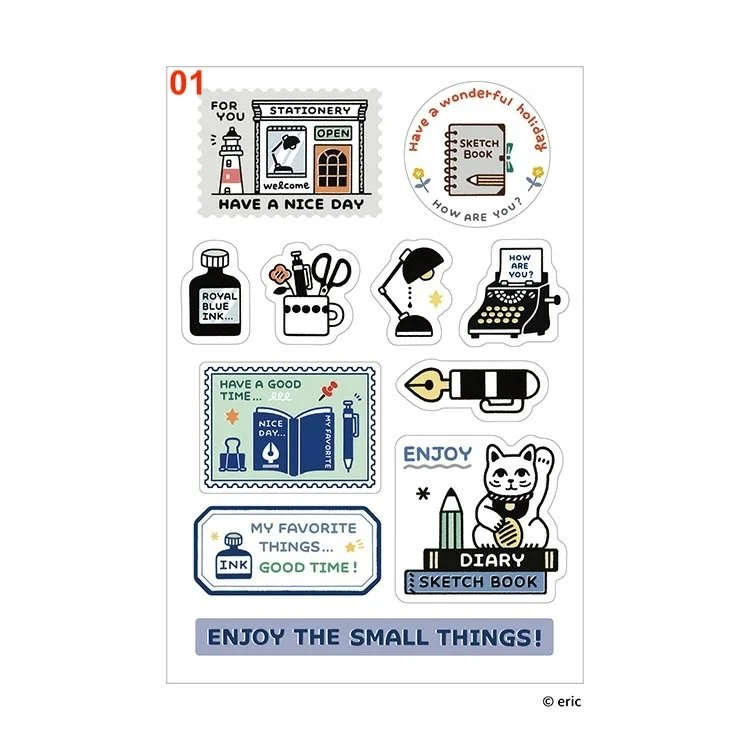 01

FOR YOU

STATIONERY

OPEN

welcome

HAVE A NICE DAY

Have a wonderful holiday

SKETCH BOOK

HOW ARE YOU?

ROYAL BLUE INK...

HOW ARE YOU?

HAVE A GOOD TIME...

NICE DAY...

MY FAVORITE

ENJOY

DIARY

SKETCH BOOK

INK

MY FAVORITE THINGS... GOOD TIME!

ENJOY THE SMALL THINGS!

© eric