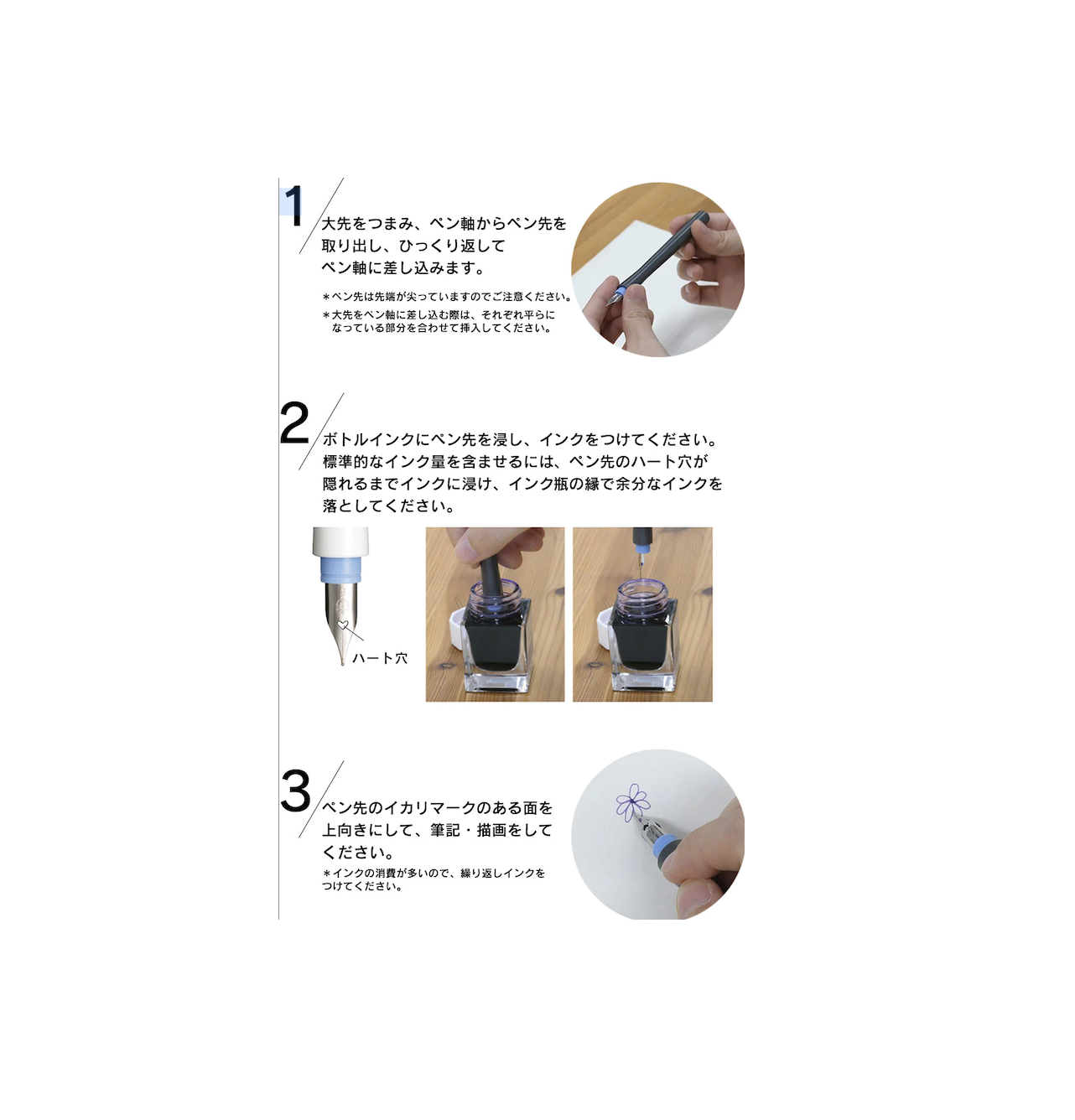 1

大先をつまみ、ペン軸からペン先を取り出し、ひっくり返してペン軸に差し込みます。

＊ペン先は先端が尖っていますのでご注意ください。
＊大先をペン軸に差し込む際は、それぞれ平らになっている部分を合わせて挿入してください。

2

ボトルインクにペン先を浸し、インクをつけてください。標準的なインク量を含ませるには、ペン先のハート穴が隠れるまでインクに浸け、インク瓶の縁で余分なインクを落としてください。

ハート穴

3

ペン先のイカリマークのある面を上向きにして、筆記・描画をしてください。

＊インクの消費が多いので、繰り返しインクをつけてください。