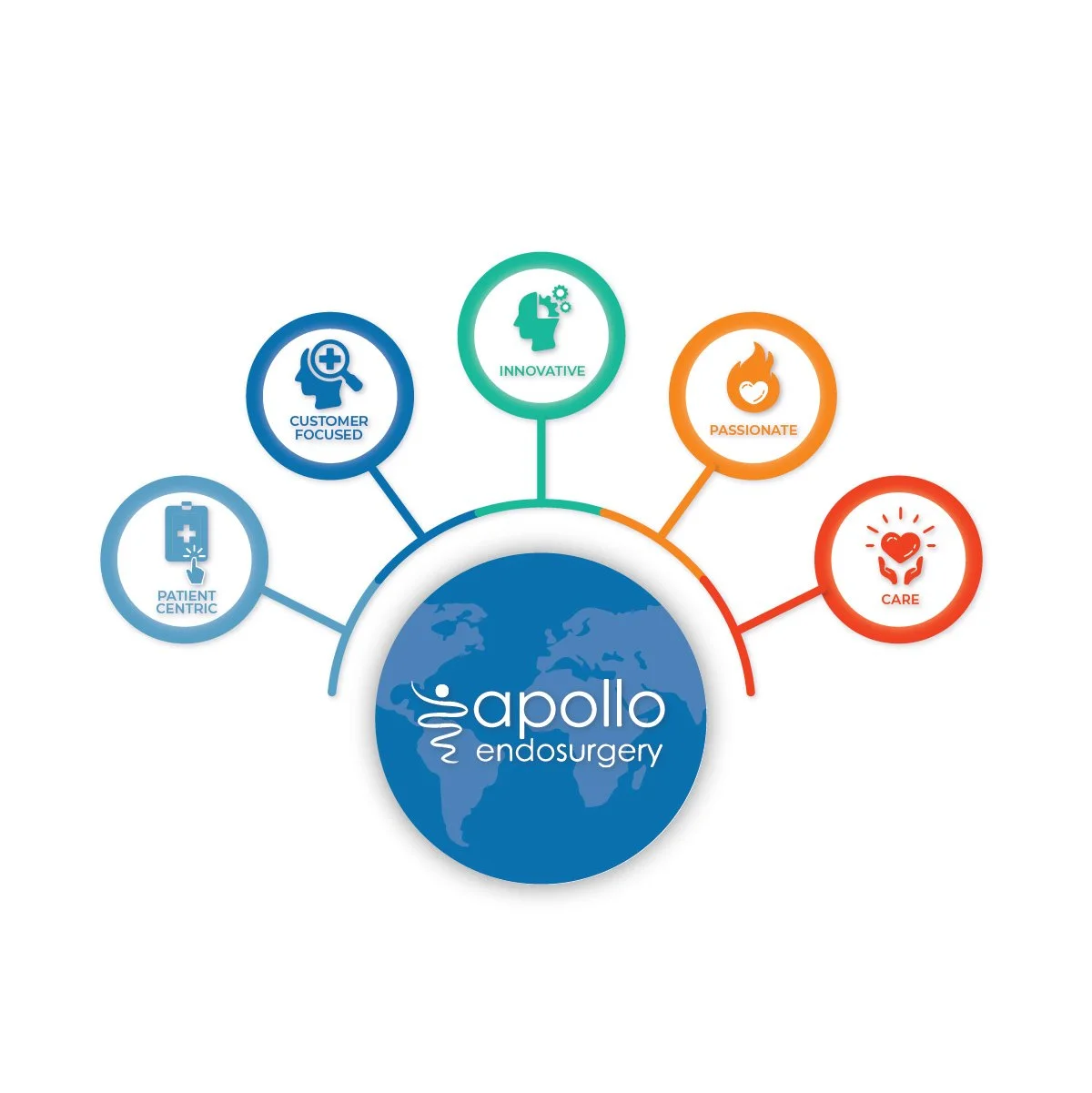 PATIENT CENTRIC

CUSTOMER FOCUSED

INNOVATIVE

PASSIONATE

CARE

apollo endosurgery