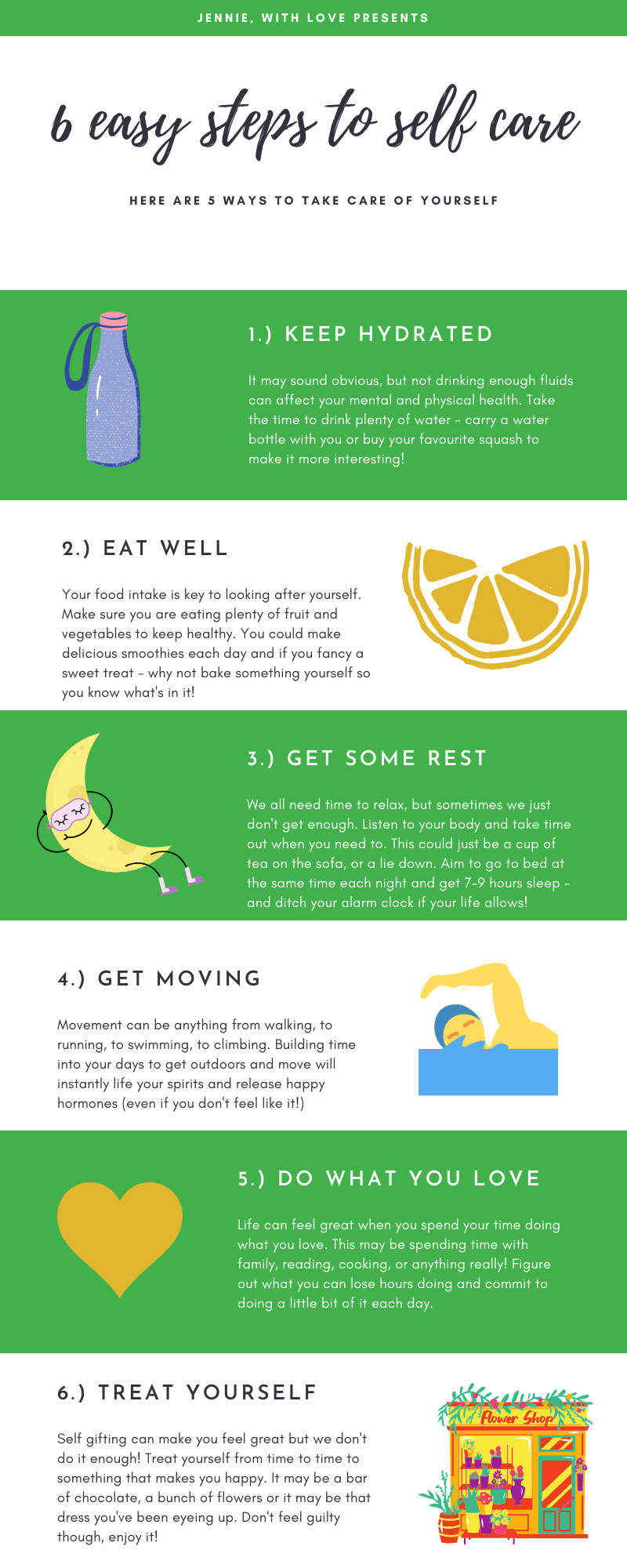 JENNIE, WITH LOVE PRESENTS

6 easy steps to self care

HERE ARE 5 WAYS TO TAKE CARE OF YOURSELF

1.) KEEP HYDRATED

It may sound obvious, but not drinking enough fluids can affect your mental and physical health. Take the time to drink plenty of water - carry a water bottle with you or buy your favourite squash to make it more interesting!

2.) EAT WELL

Your food intake is key to looking after yourself. Make sure you are eating plenty of fruit and vegetables to keep healthy. You could make delicious smoothies each day and if you fancy a sweet treat - why not bake something yourself so you know what's in it!

3.) GET SOME REST

We all need time to relax, but sometimes we just don't get enough. Listen to your body and take time out when you need to. This could just be a cup of tea on the sofa, or a lie down. Aim to go to bed at the same time each night and get 7-9 hours sleep - and ditch your alarm clock if your life allows!

4.) GET MOVING

Movement can be anything from walking, to running, to swimming, to climbing. Building time into your days to get outdoors and move will instantly life your spirits and release happy hormones (even if you don't feel like it!)

5.) DO WHAT YOU LOVE

Life can feel great when you spend your time doing what you love. This may be spending time with family, reading, cooking, or anything really! Figure out what you can lose hours doing and commit to doing a little bit of it each day.

6.) TREAT YOURSELF

Self gifting can make you feel great but we don't do it enough! Treat yourself from time to time to something that makes you happy. It may be a bar of chocolate, a bunch of flowers or it may be that dress you've been eyeing up. Don't feel guilty though, enjoy it!

Flower Shop