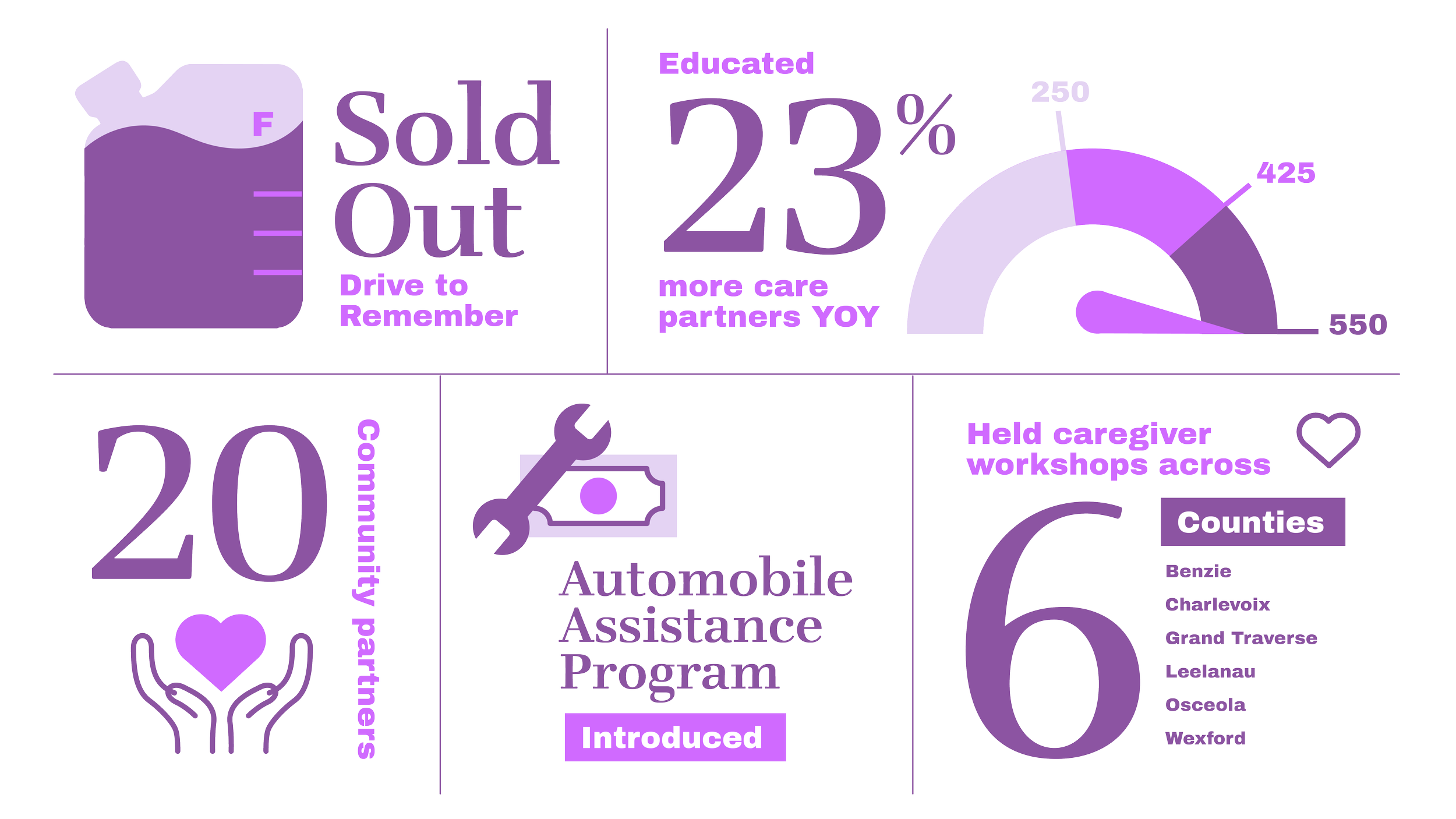 F

Sold Out

Drive to Remember

Educated

23%

more care partners YOY

250

425

550

20

Community partners

Automobile Assistance Program

Introduced

Held caregiver workshops across

6

Counties

Benzie

Charlevoix

Grand Traverse

Leelanau

Osceola

Wexford