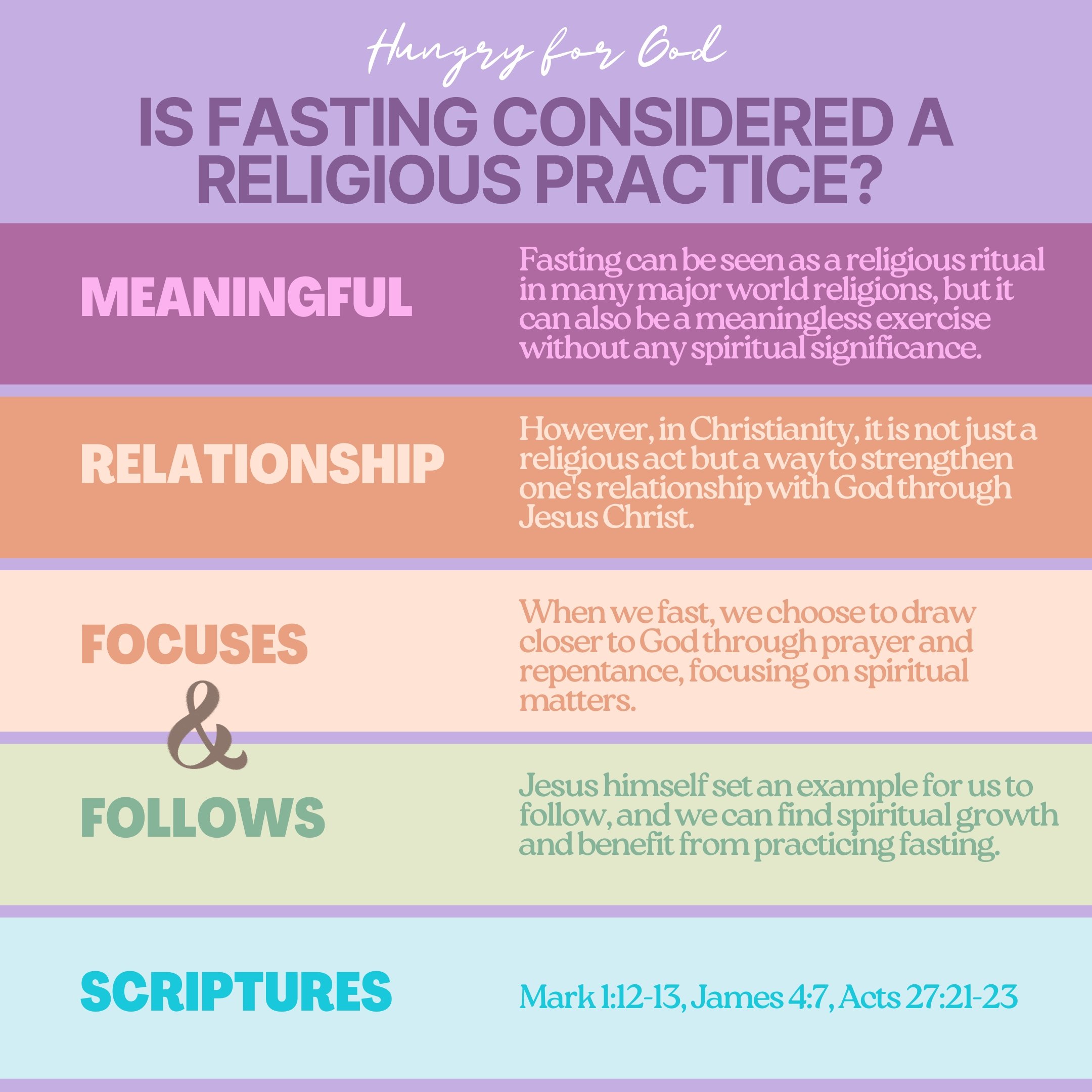 Hungry for God

IS FASTING CONSIDERED A RELIGIOUS PRACTICE?

MEANINGFUL

Fasting can be seen as a religious ritual in many major world religions, but it can also be a meaningless exercise without any spiritual significance.

RELATIONSHIP

However, in Christianity, it is not just a religious act but a way to strengthen one's relationship with God through Jesus Christ.

FOCUSES

When we fast, we choose to draw closer to God through prayer and repentance, focusing on spiritual matters.

&

FOLLOWS

Jesus himself set an example for us to follow, and we can find spiritual growth and benefit from practicing fasting.

SCRIPTURES

Mark 1:12-13, James 4:7, Acts 27:21-23