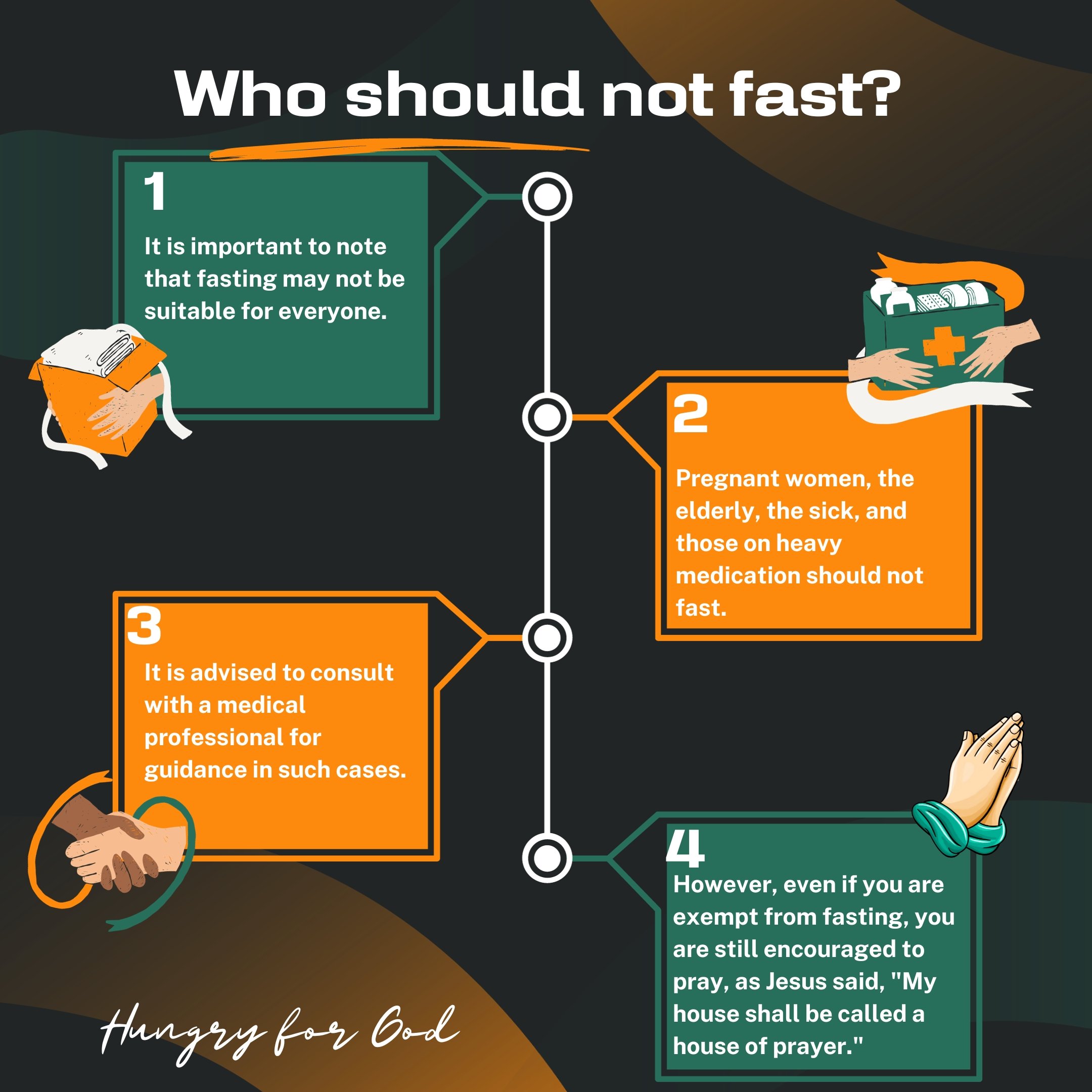 Who should not fast?

1

It is important to note that fasting may not be suitable for everyone.

2

Pregnant women, the elderly, the sick, and those on heavy medication should not fast.

3

It is advised to consult with a medical professional for guidance in such cases.

4

However, even if you are exempt from fasting, you are still encouraged to pray, as Jesus said, "My house shall be called a house of prayer."

Hungry for God