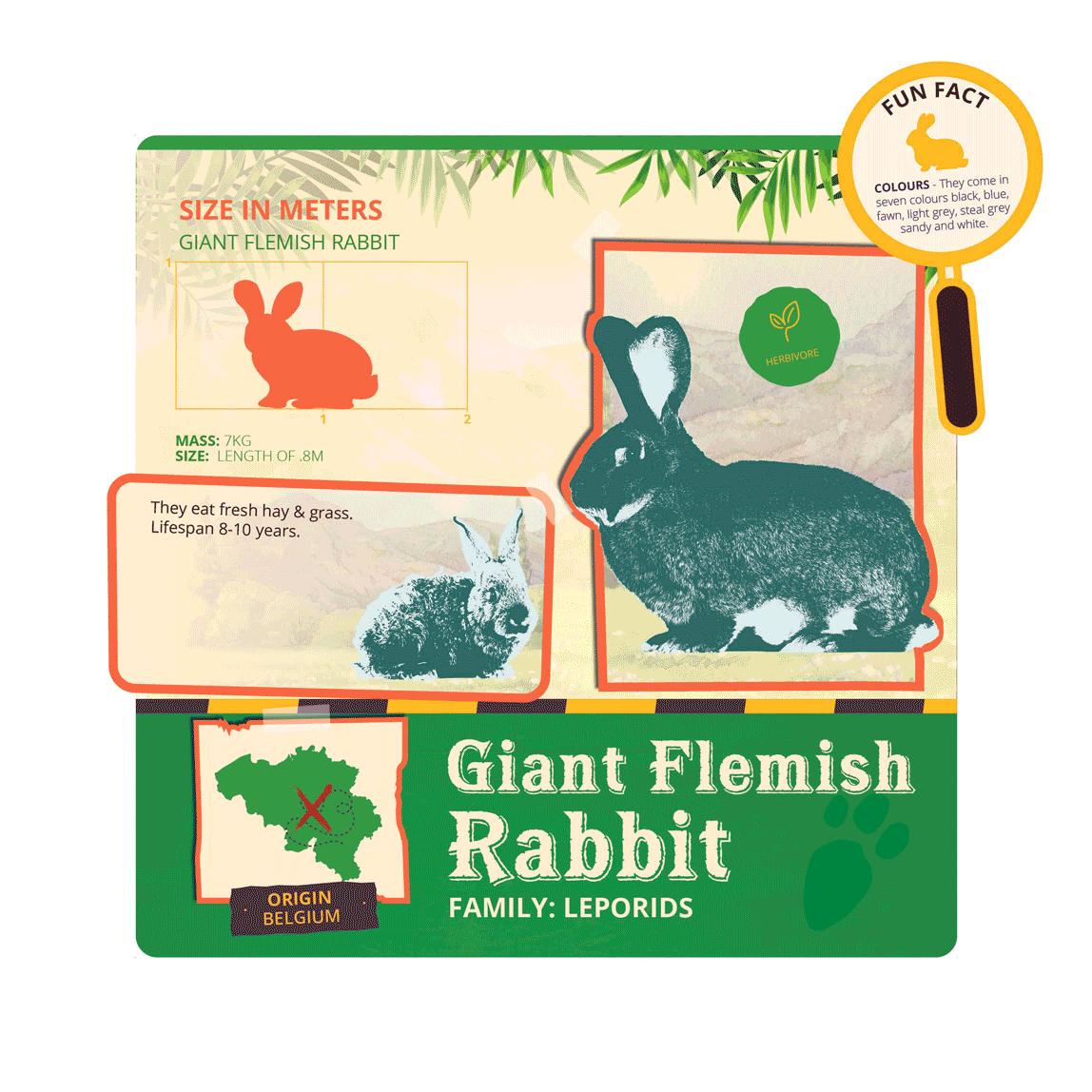 FUN FACT

COLOURS - They come in seven colours black, blue, fawn, light grey, steal grey sandy and white.

SIZE IN METERS
GIANT FLEMISH RABBIT

1

1 2

MASS: 7KG
SIZE: LENGTH OF .8M

HERBIVORE

They eat fresh hay & grass.
Lifespan 8-10 years.

ORIGIN
BELGIUM

Giant Flemish Rabbit
FAMILY: LEPORIDS