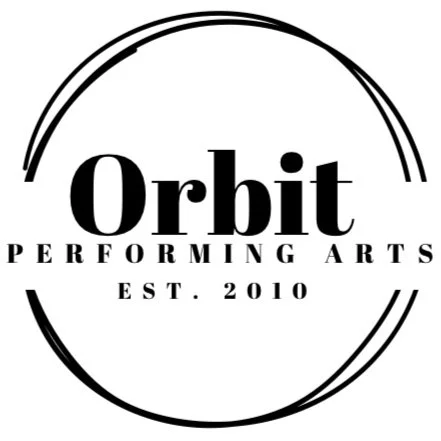 Orbit
PERFORMING ARTS
EST. 2010