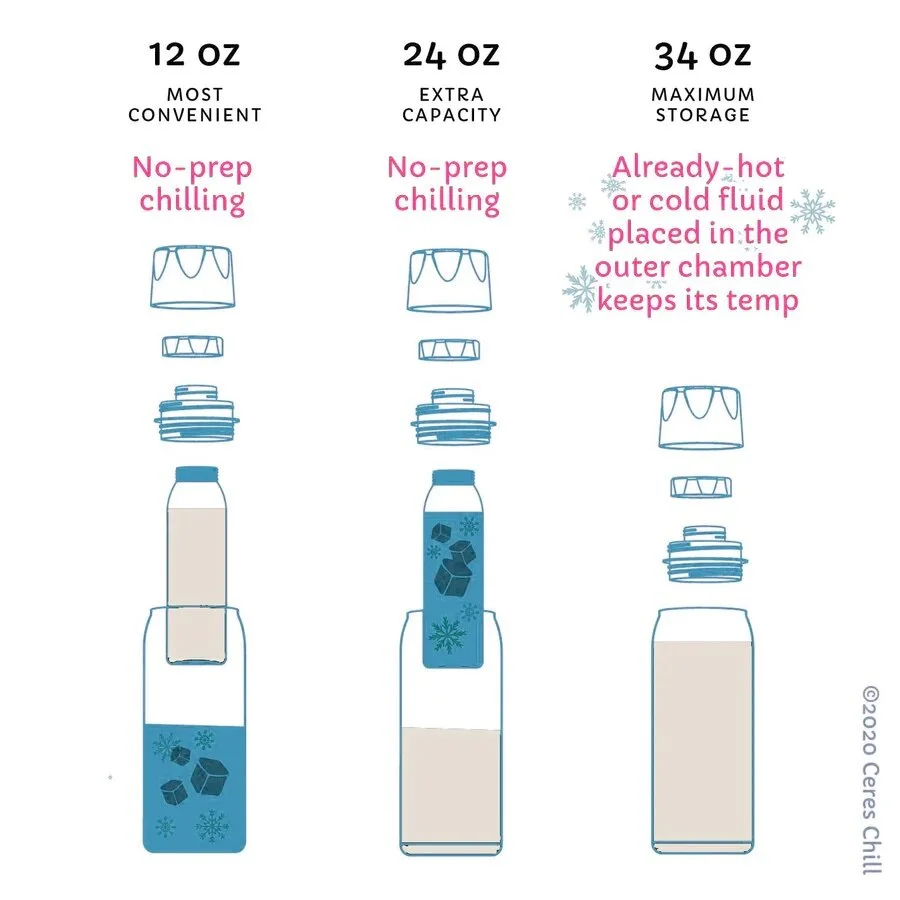 12 OZ
MOST CONVENIENT
No-prep chilling

24 OZ
EXTRA CAPACITY
No-prep chilling

34 OZ
MAXIMUM STORAGE
Already-hot or cold fluid placed in the outer chamber keeps its temp

©2020 Ceres Chill