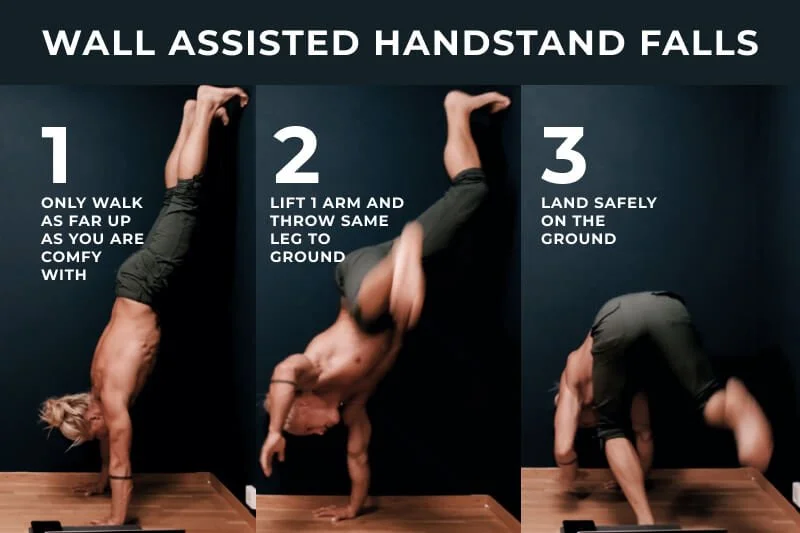 WALL ASSISTED HANDSTAND FALLS

1
ONLY WALK AS FAR UP AS YOU ARE COMFY WITH

2
LIFT 1 ARM AND THROW SAME LEG TO GROUND

3
LAND SAFELY ON THE GROUND