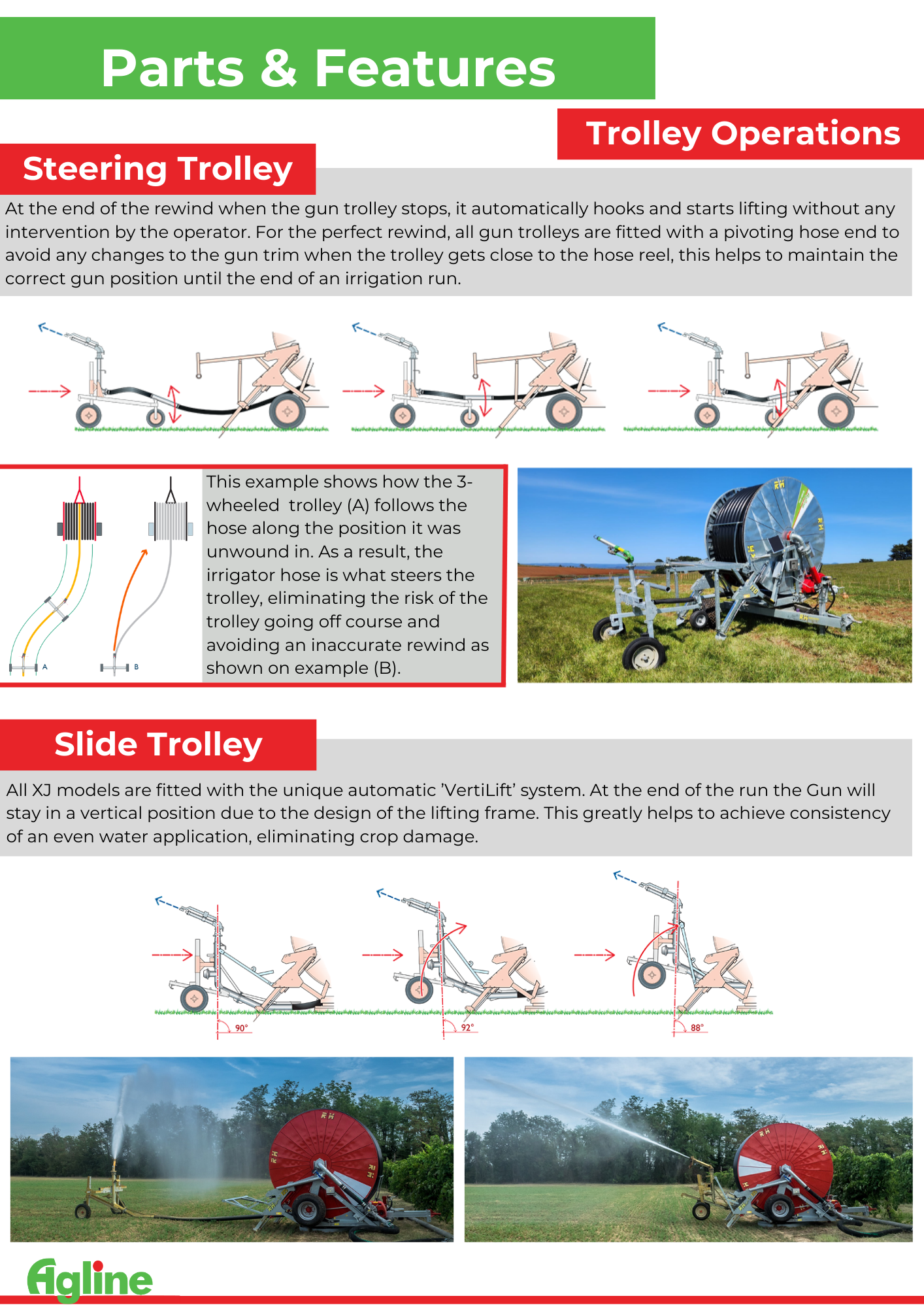 Parts & Features

Trolley Operations

Steering Trolley

At the end of the rewind when the gun trolley stops, it automatically hooks and starts lifting without any intervention by the operator. For the perfect rewind, all gun trolleys are fitted with a pivoting hose end to avoid any changes to the gun trim when the trolley gets close to the hose reel, this helps to maintain the correct gun position until the end of an irrigation run.

A

B

This example shows how the 3-wheeled trolley (A) follows the hose along the position it was unwound in. As a result, the irrigator hose is what steers the trolley, eliminating the risk of the trolley going off course and avoiding an inaccurate rewind as shown on example (B).

Slide Trolley

All XJ models are fitted with the unique automatic 'VertiLift' system. At the end of the run the Gun will stay in a vertical position due to the design of the lifting frame. This greatly helps to achieve consistency of an even water application, eliminating crop damage.

90°

92°

88°

Agline