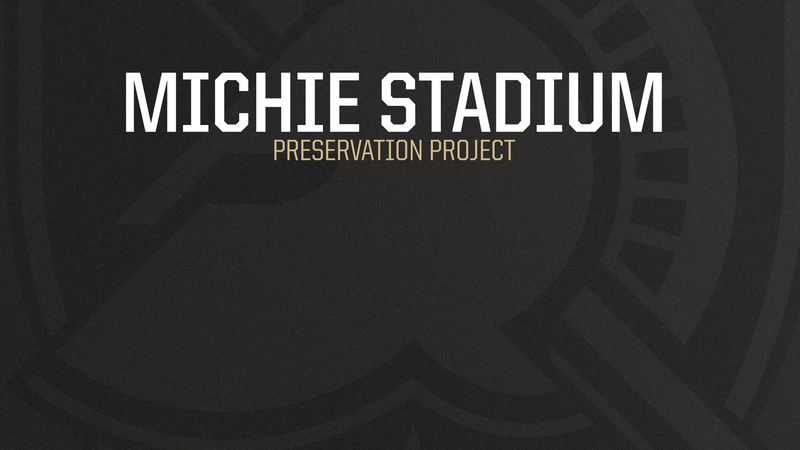 MICHIE STADIUM
PRESERVATION PROJECT