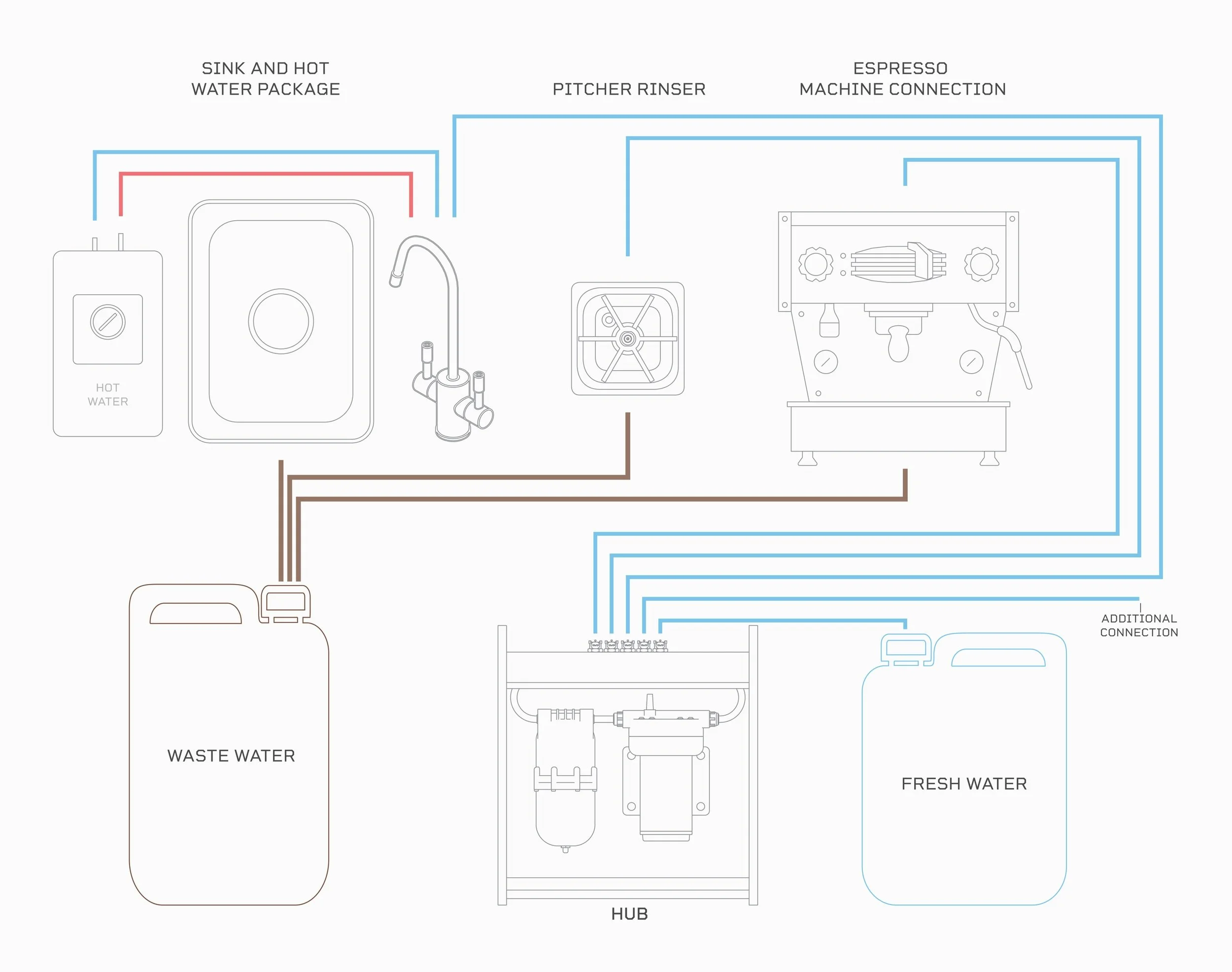 SINK AND HOT WATER PACKAGE

PITCHER RINSER

ESPRESSO MACHINE CONNECTION

HOT WATER

ADDITIONAL CONNECTION

WASTE WATER

FRESH WATER

HUB