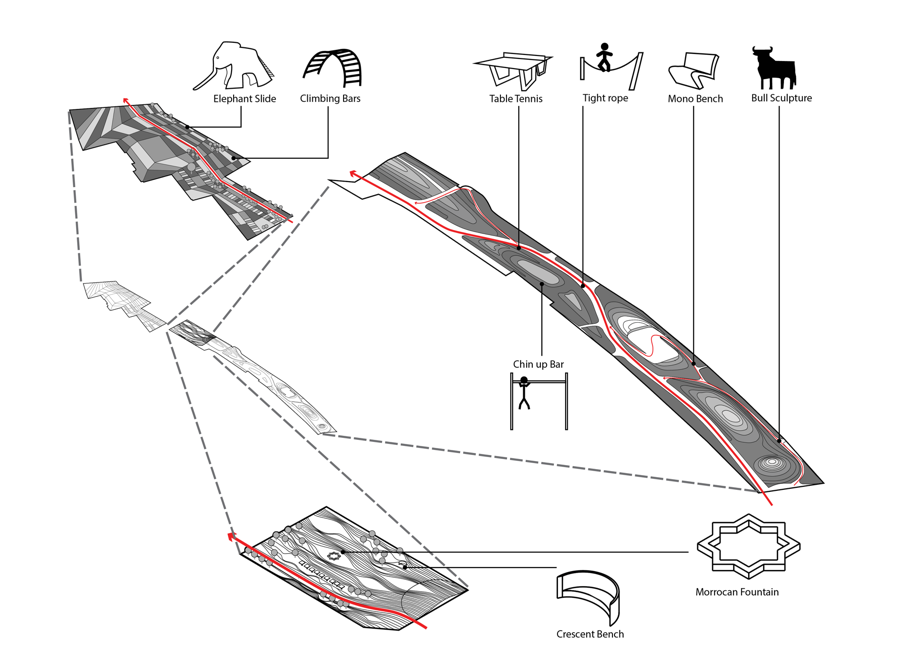 Elephant Slide

Climbing Bars

Table Tennis

Tight rope

Mono Bench

Bull Sculpture

Chin up Bar

Morrocan Fountain

Crescent Bench