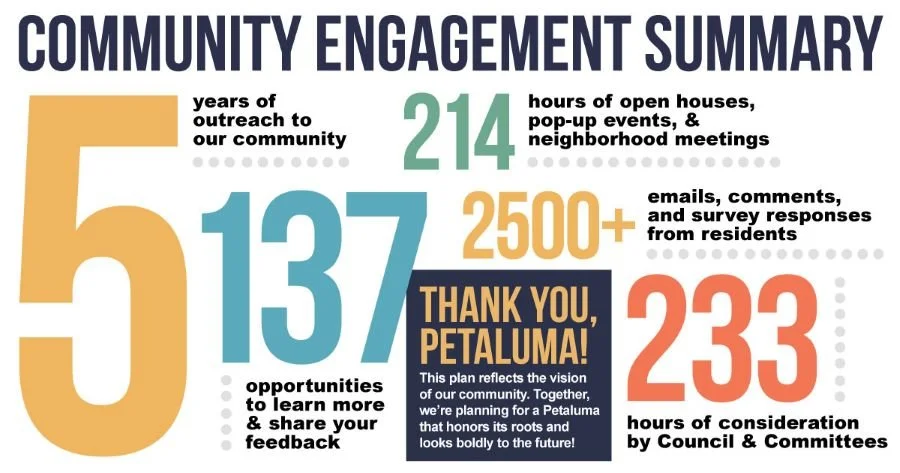 COMMUNITY ENGAGEMENT SUMMARY

5 years of outreach to our community

214 hours of open houses, pop-up events, & neighborhood meetings

137 opportunities to learn more & share your feedback

2500+ emails, comments, and survey responses from residents

THANK YOU, PETALUMA!

This plan reflects the vision of our community. Together, we're planning for a Petaluma that honors its roots and looks boldly to the future!

233 hours of consideration by Council & Committees