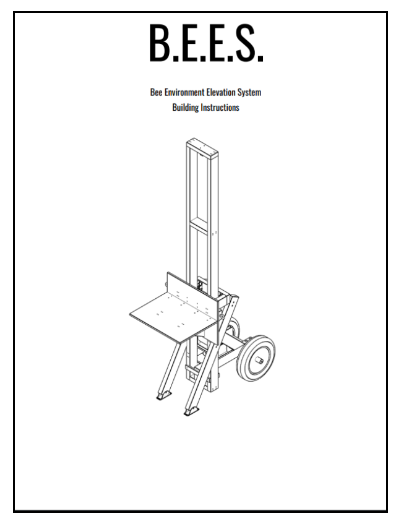 B.E.E.S.

Bee Environment Elevation System
Building Instructions