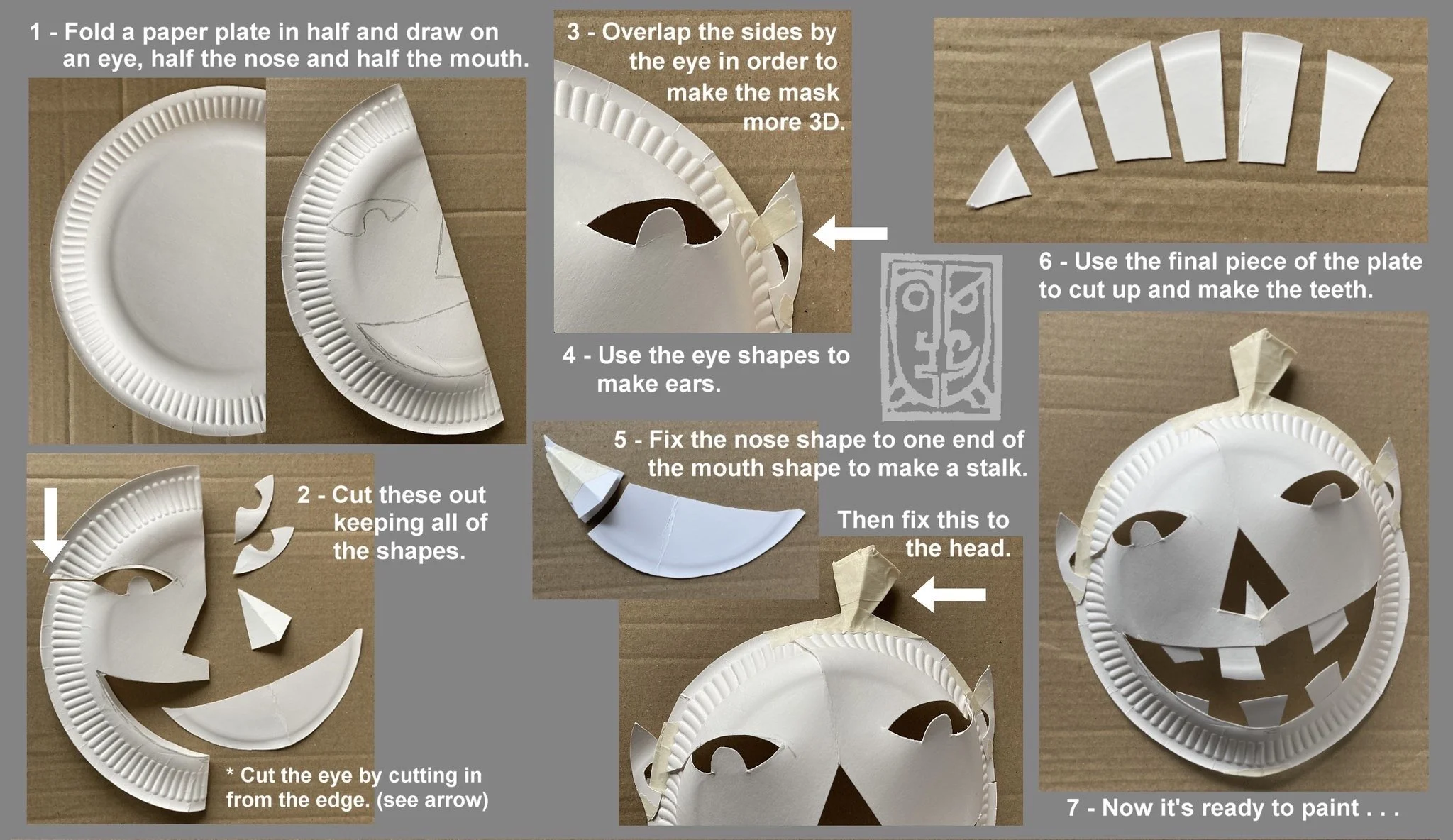 1 - Fold a paper plate in half and draw on an eye, half the nose and half the mouth.

2 - Cut these out keeping all of the shapes.

* Cut the eye by cutting in from the edge. (see arrow)

3 - Overlap the sides by the eye in order to make the mask more 3D.

4 - Use the eye shapes to make ears.

5 - Fix the nose shape to one end of the mouth shape to make a stalk.

Then fix this to the head.

6 - Use the final piece of the plate to cut up and make the teeth.

7 - Now it's ready to paint . . .