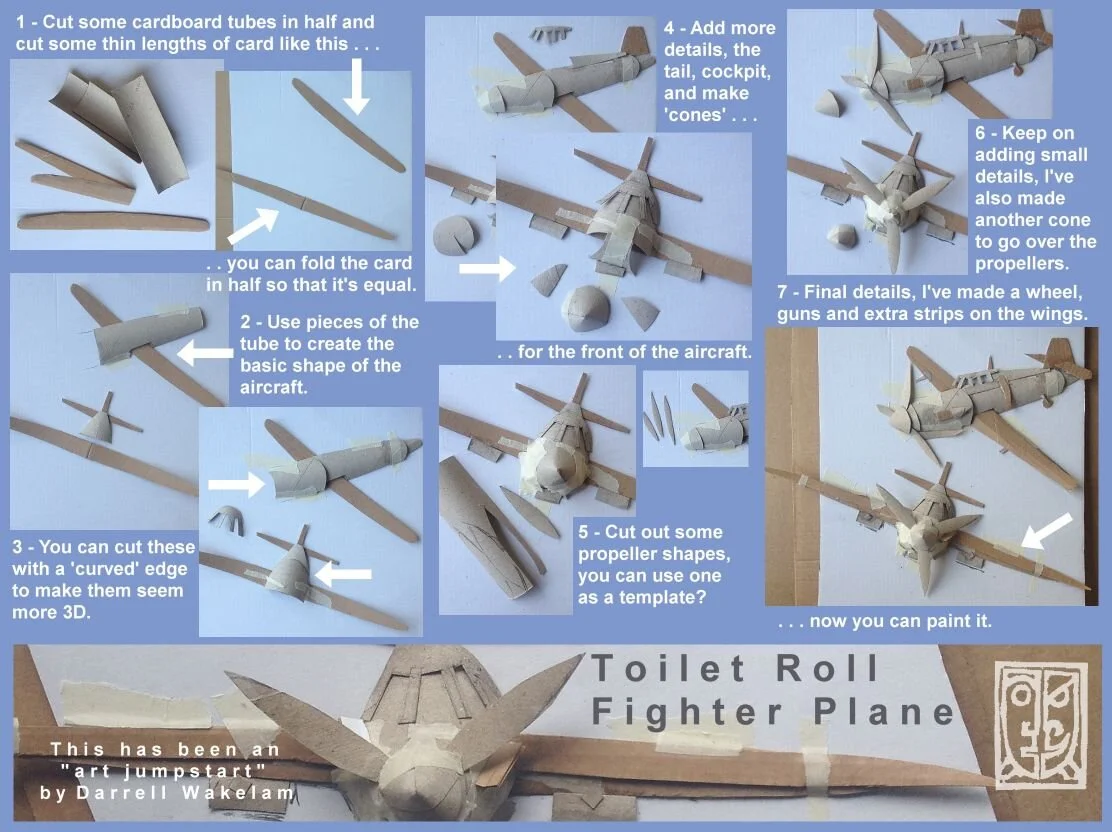 1 - Cut some cardboard tubes in half and cut some thin lengths of card like this . . .

. . you can fold the card in half so that it's equal.

2 - Use pieces of the tube to create the basic shape of the aircraft.

3 - You can cut these with a 'curved' edge to make them seem more 3D.

4 - Add more details, the tail, cockpit, and make 'cones' . . .

. . for the front of the aircraft.

5 - Cut out some propeller shapes, you can use one as a template?

6 - Keep on adding small details, I've also made another cone to go over the propellers.

7 - Final details, I've made a wheel, guns and extra strips on the wings.

. . . now you can paint it.

Toilet Roll Fighter Plane

This has been an "art jumpstart" by Darrell Wakelam