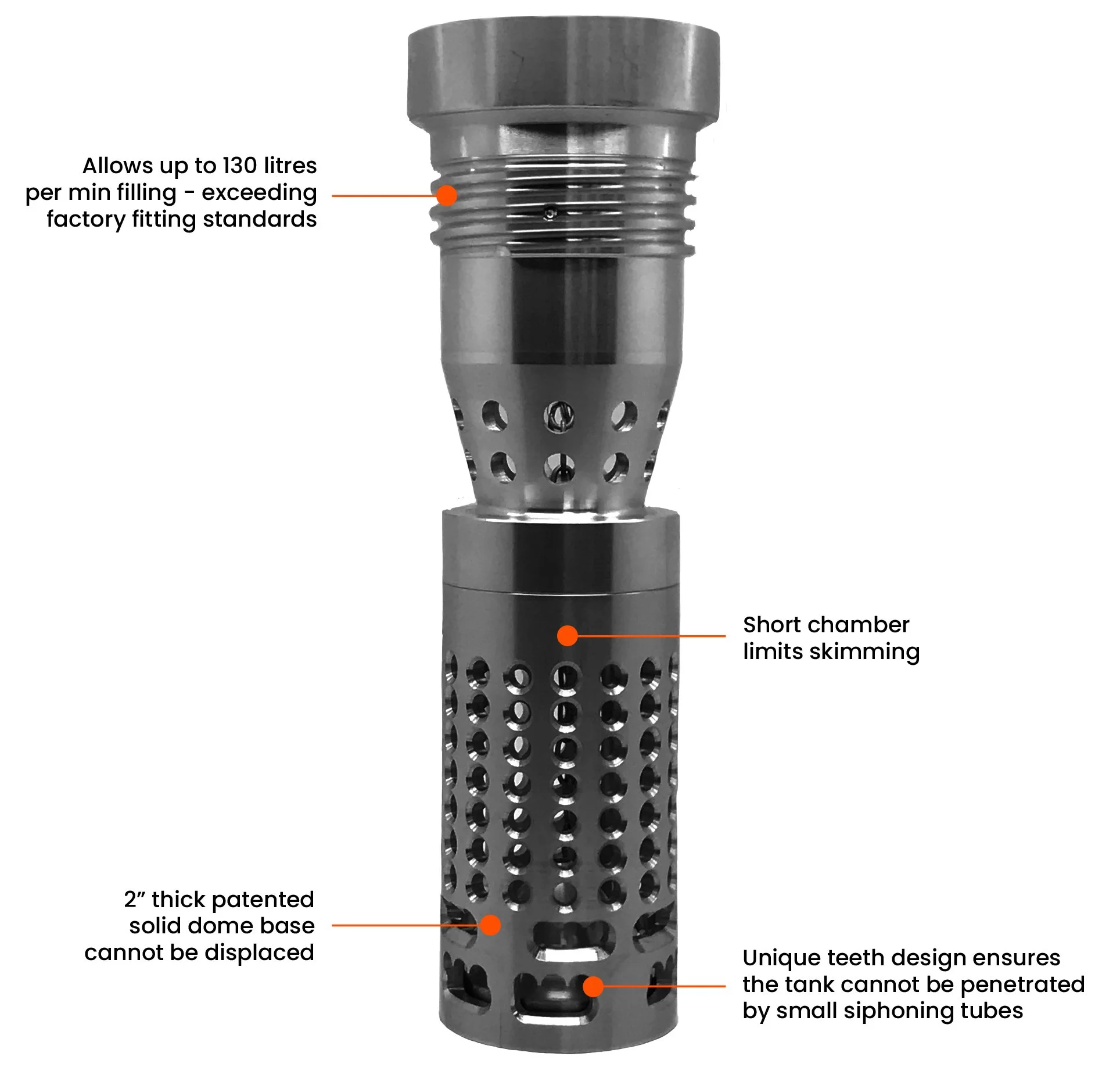 Allows up to 130 litres per min filling - exceeding factory fitting standards

Short chamber limits skimming

2” thick patented solid dome base cannot be displaced

Unique teeth design ensures the tank cannot be penetrated by small siphoning tubes