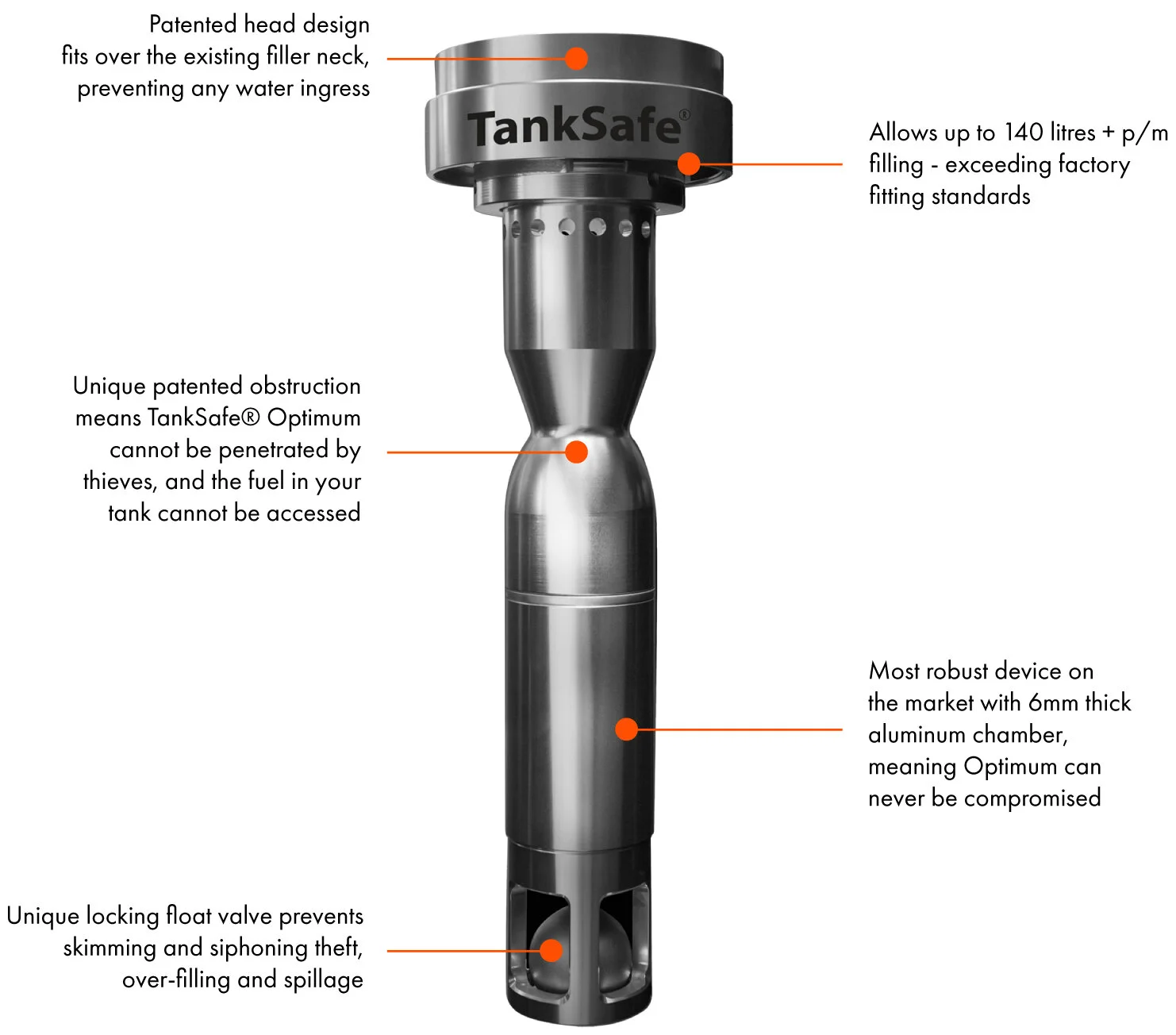 Patented head design fits over the existing filler neck, preventing any water ingress

TankSafe®

Allows up to 140 litres + p/m filling - exceeding factory fitting standards

Unique patented obstruction means TankSafe® Optimum cannot be penetrated by thieves, and the fuel in your tank cannot be accessed

Most robust device on the market with 6mm thick aluminum chamber, meaning Optimum can never be compromised

Unique locking float valve prevents skimming and siphoning theft, over-filling and spillage