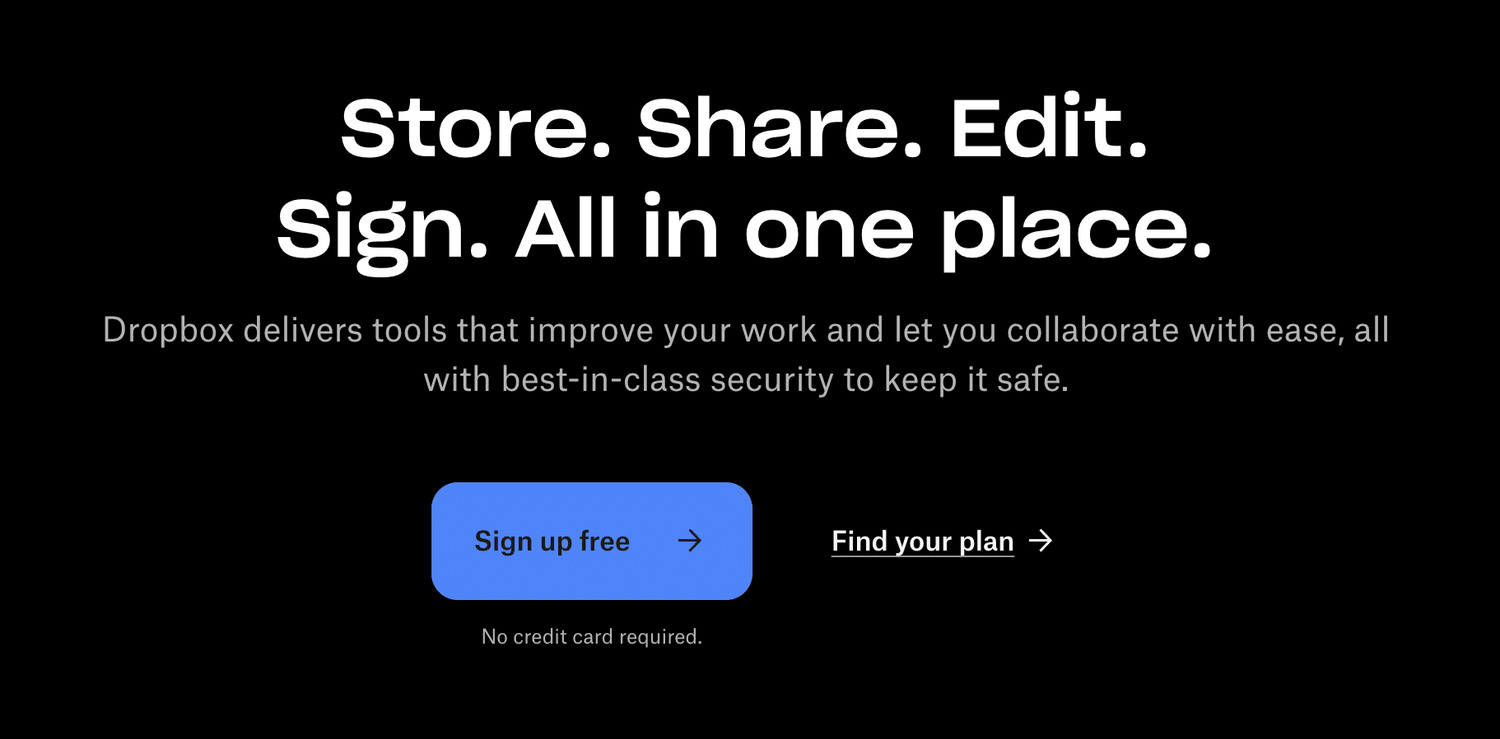 Store. Share. Edit. Sign. All in one place.

Dropbox delivers tools that improve your work and let you collaborate with ease, all with best-in-class security to keep it safe.

Sign up free →

Find your plan →

No credit card required.