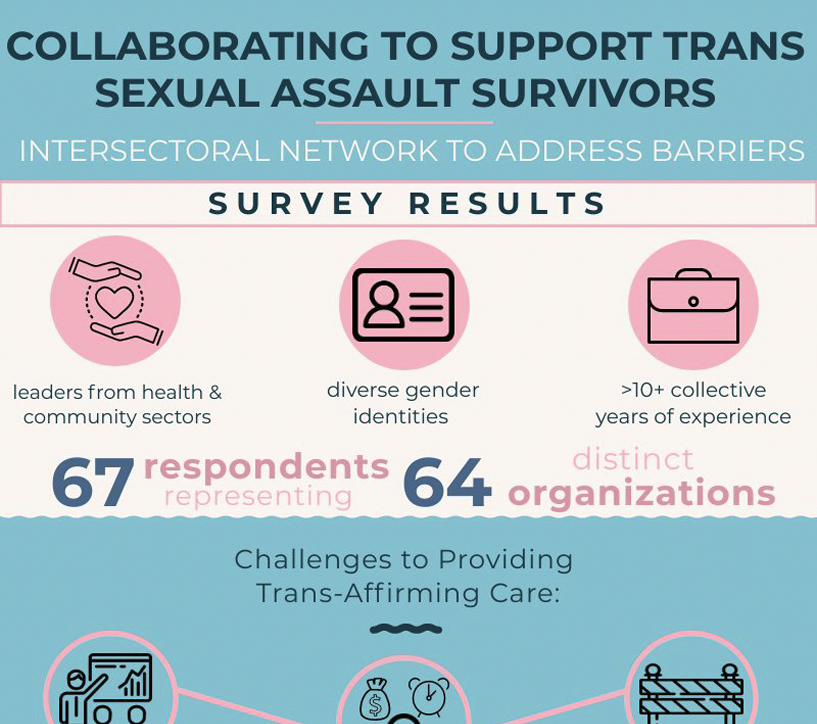 COLLABORATING TO SUPPORT TRANS SEXUAL ASSAULT SURVIVORS

INTERSECTORAL NETWORK TO ADDRESS BARRIERS

SURVEY RESULTS

leaders from health & community sectors

diverse gender identities

>10+ collective years of experience

67 respondents representing 64 distinct organizations

Challenges to Providing Trans-Affirming Care:

$