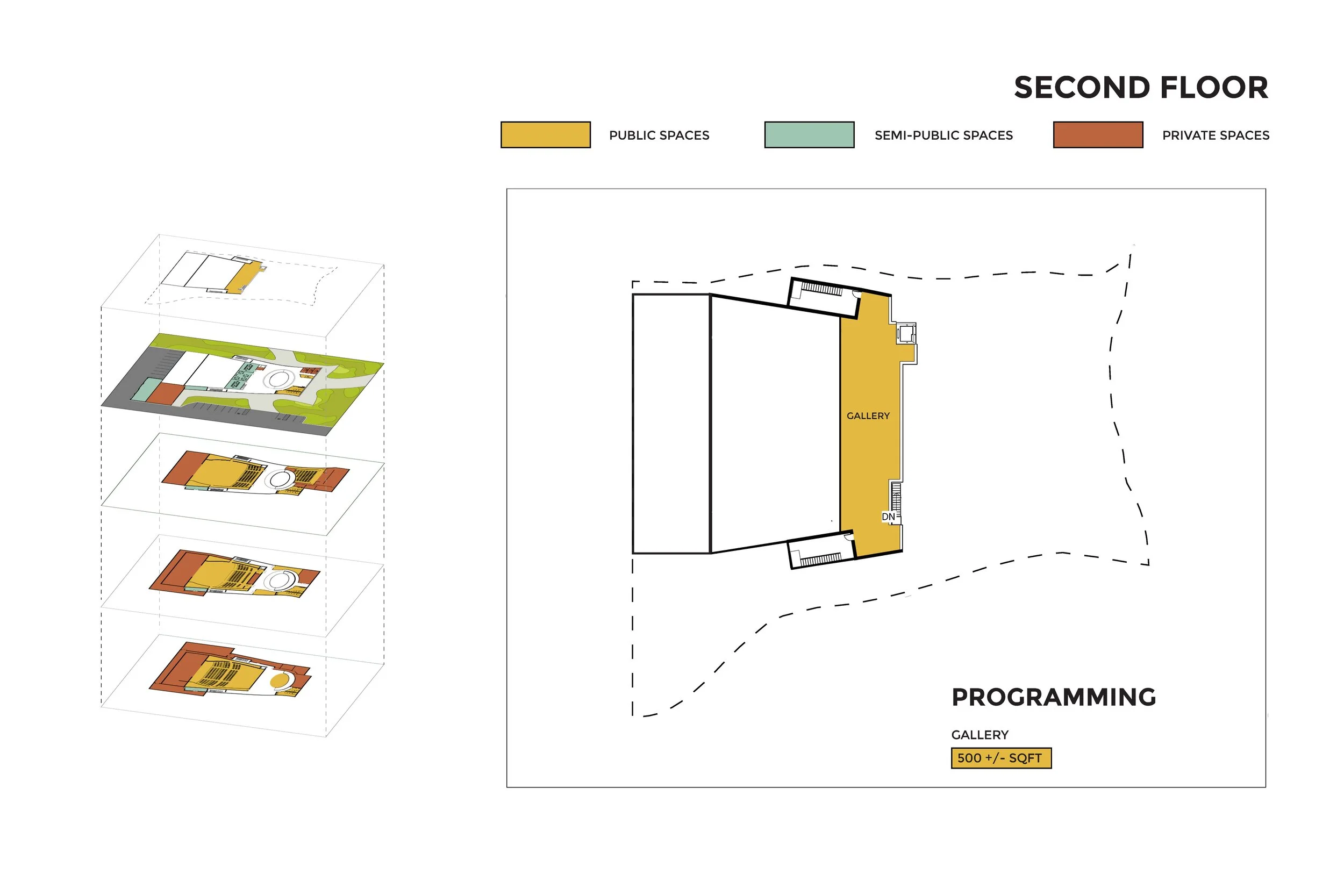 SECOND FLOOR

PUBLIC SPACES

SEMI-PUBLIC SPACES

PRIVATE SPACES

GALLERY

DN

PROGRAMMING

GALLERY

500 +/- SQFT