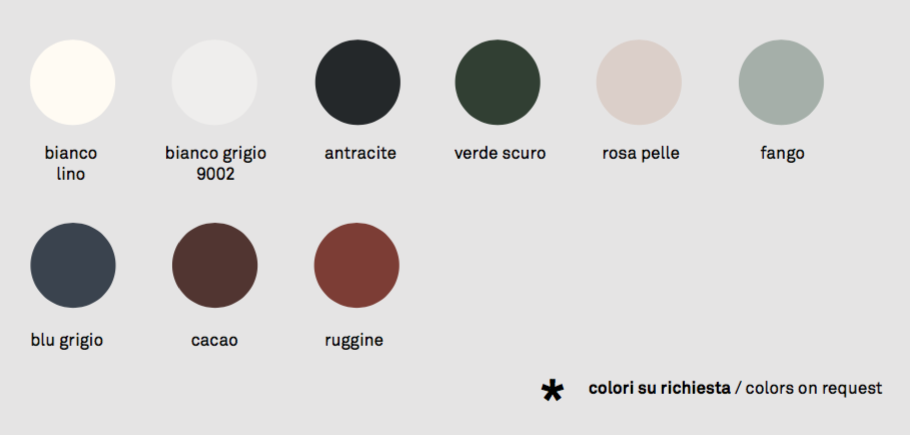 bianco lino

bianco grigio 9002

antracite

verde scuro

rosa pelle

fango

blu grigio

cacao

ruggine

* colori su richiesta / colors on request