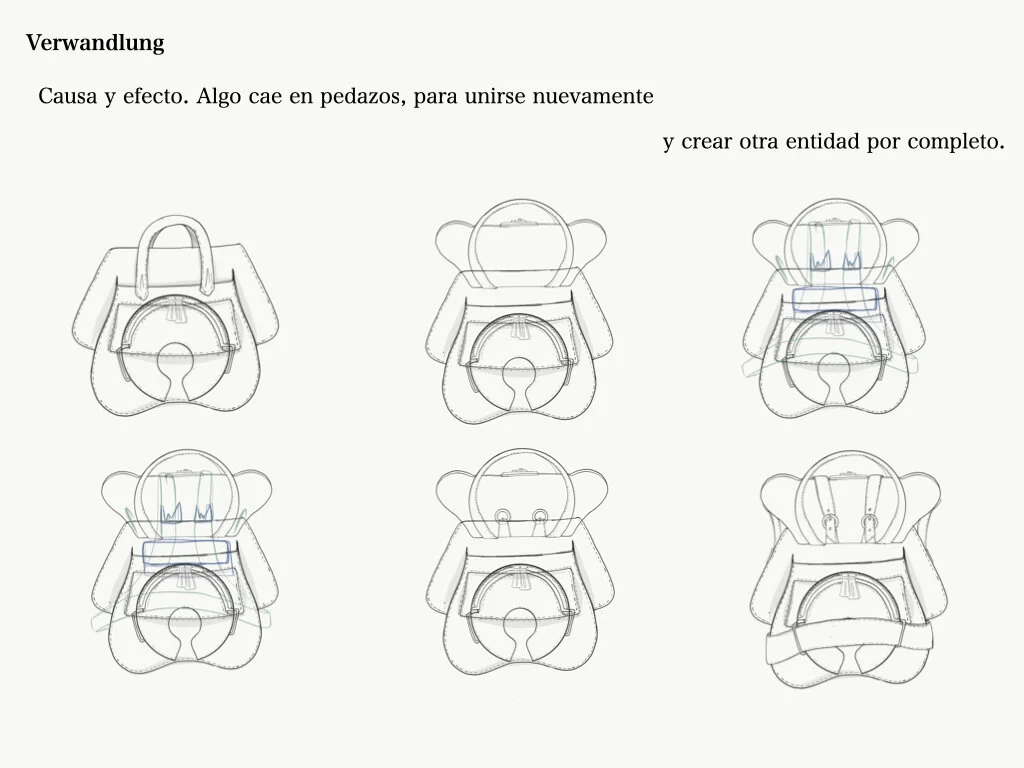 Verwandlung

Causa y efecto. Algo cae en pedazos, para unirse nuevamente

y crear otra entidad por completo.