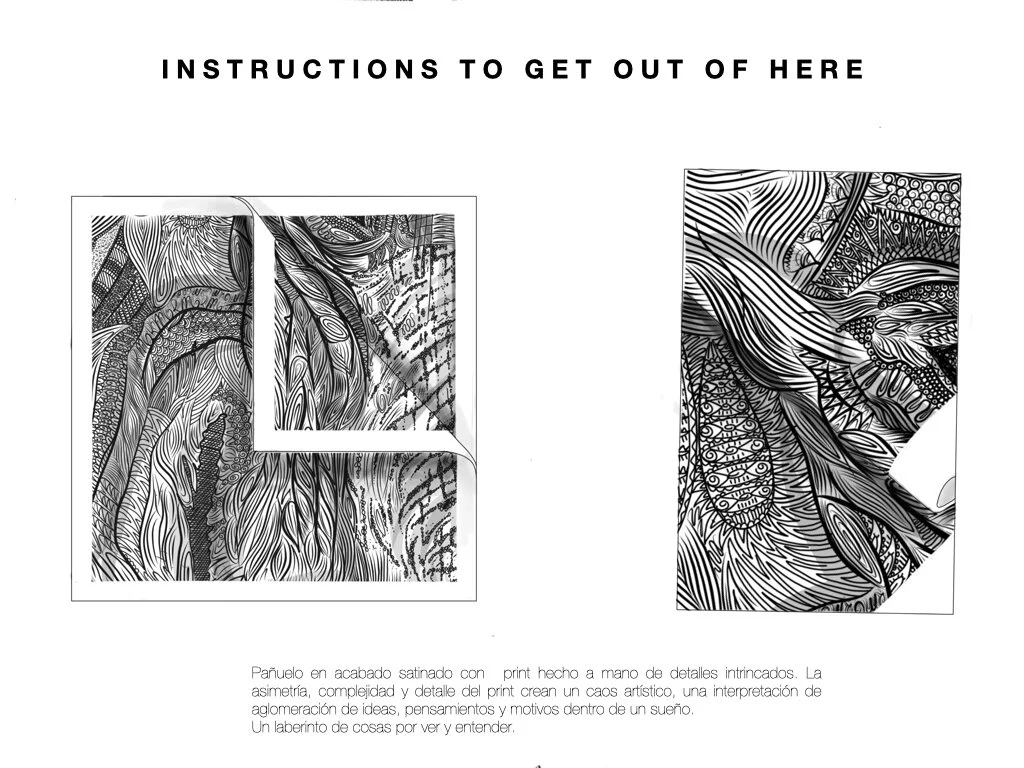 INSTRUCTIONS TO GET OUT OF HERE

Pañuelo en acabado satinado con print hecho a mano de detalles intrincados. La asimetría, complejidad y detalle del print crean un caos artístico, una interpretación de aglomeración de ideas, pensamientos y motivos dentro de un sueño.
Un laberinto de cosas por ver y entender.