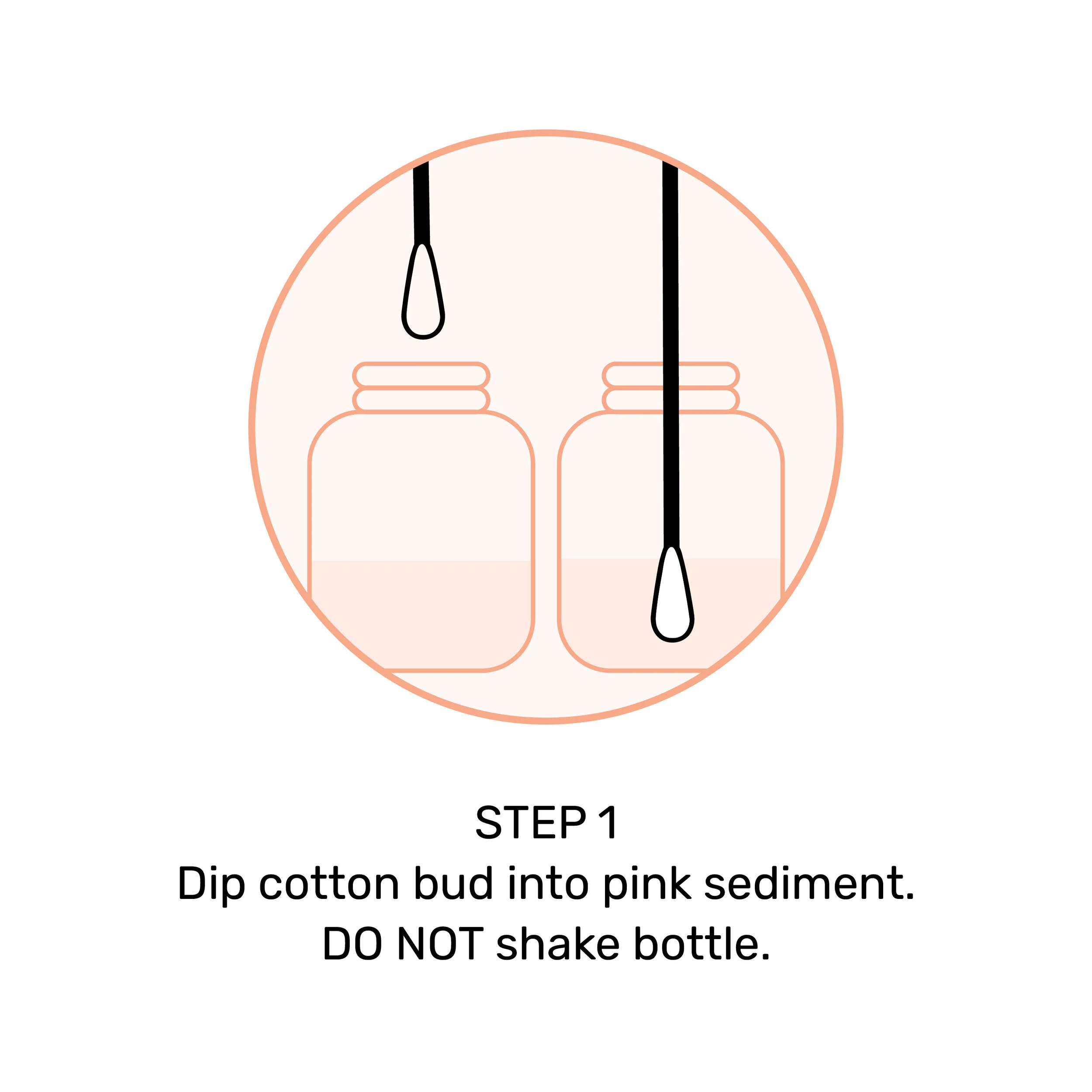 STEP 1
Dip cotton bud into pink sediment.
DO NOT shake bottle.