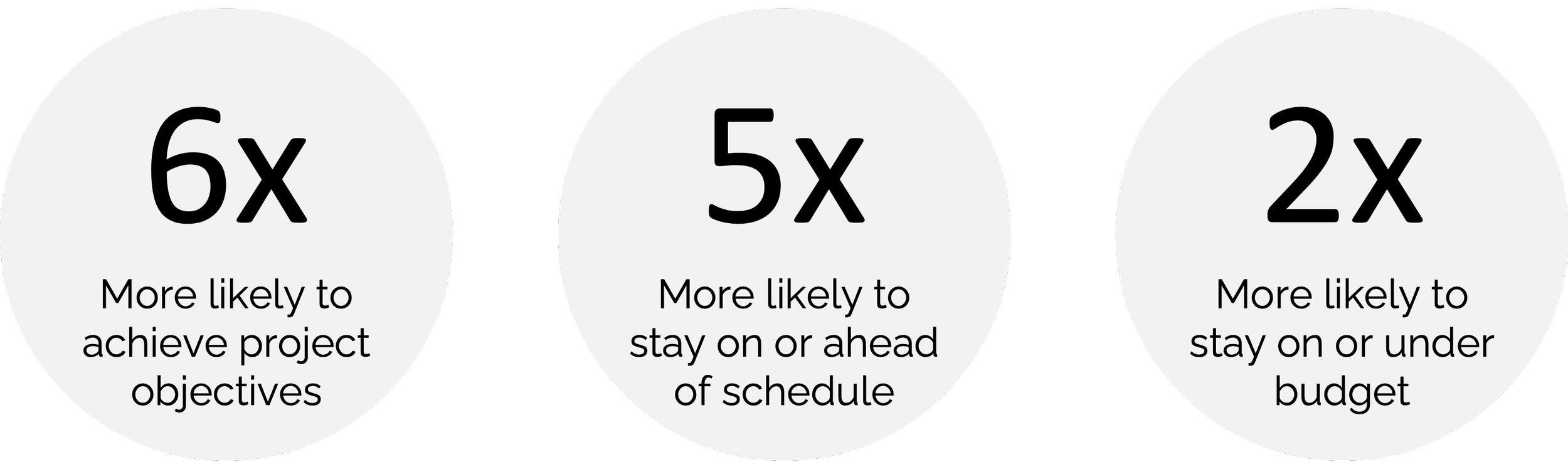 6x

More likely to achieve project objectives

5x

More likely to stay on or ahead of schedule

2x

More likely to stay on or under budget