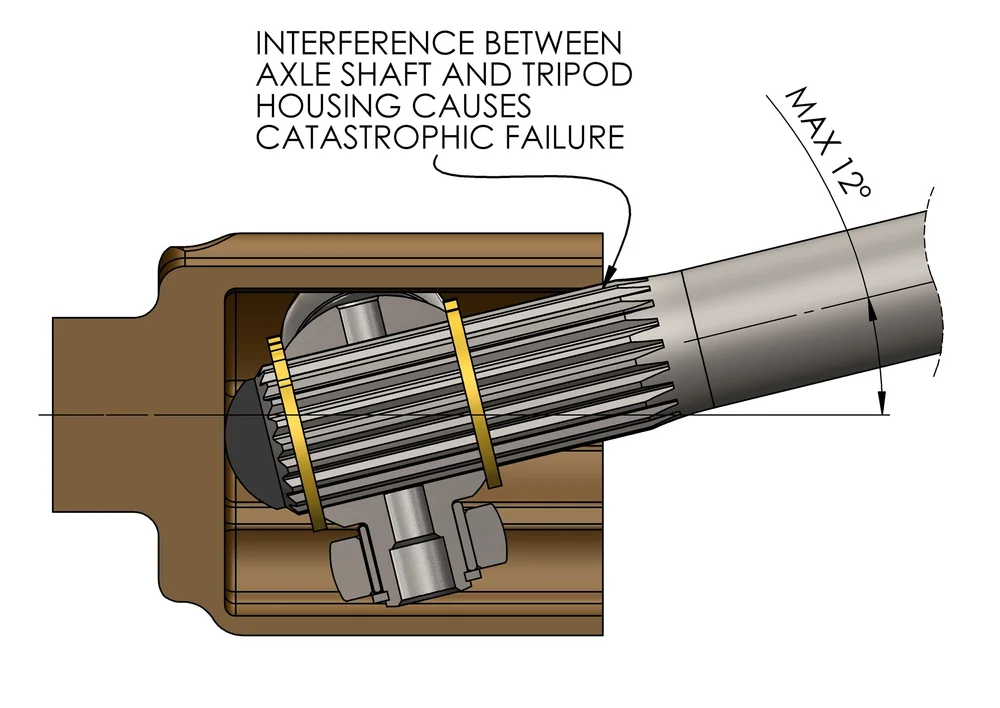 INTERFERENCE BETWEEN AXLE SHAFT AND TRIPOD HOUSING CAUSES CATASTROPHIC FAILURE

MAX 12°