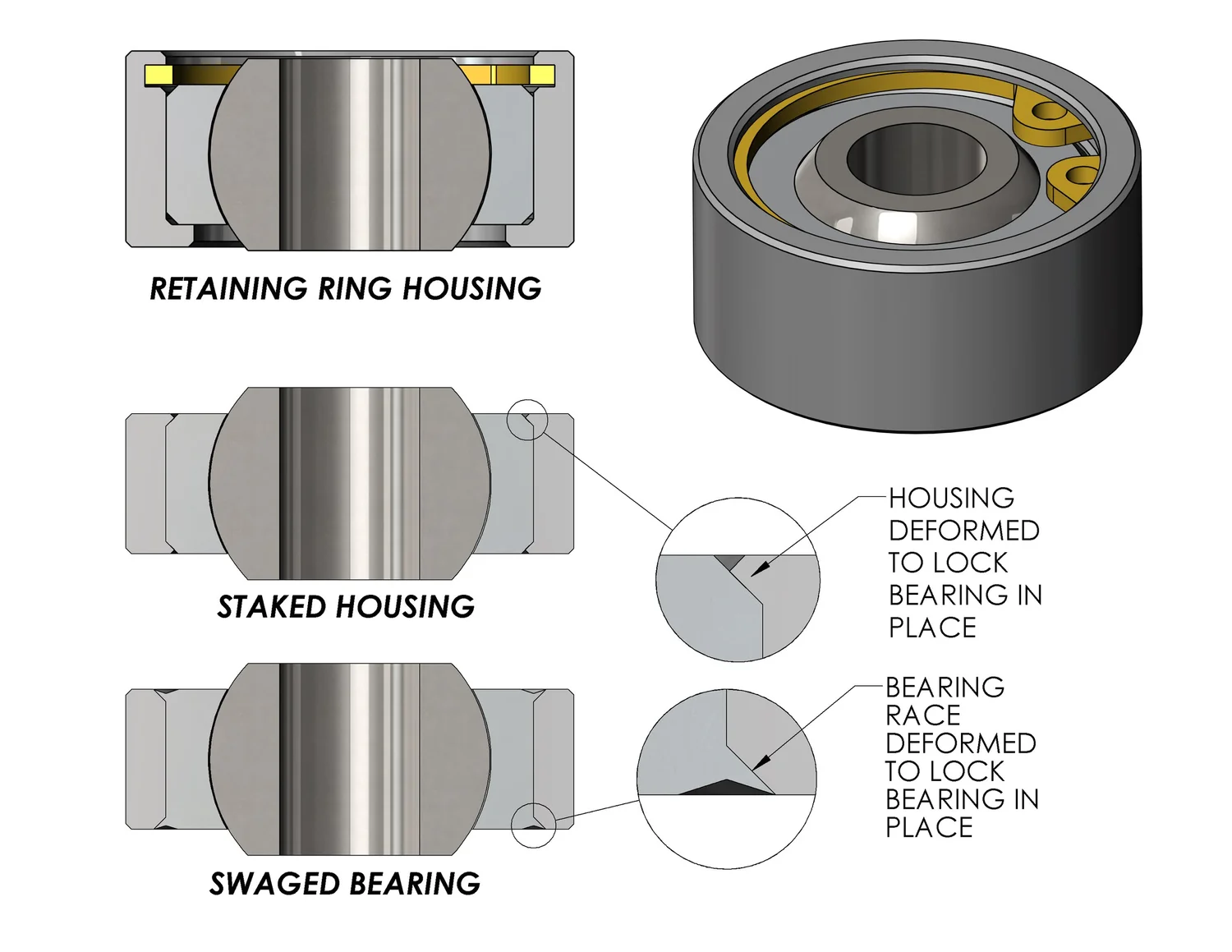 RETAINING RING HOUSING

STAKED HOUSING

HOUSING DEFORMED TO LOCK BEARING IN PLACE

SWAGED BEARING

BEARING RACE DEFORMED TO LOCK BEARING IN PLACE