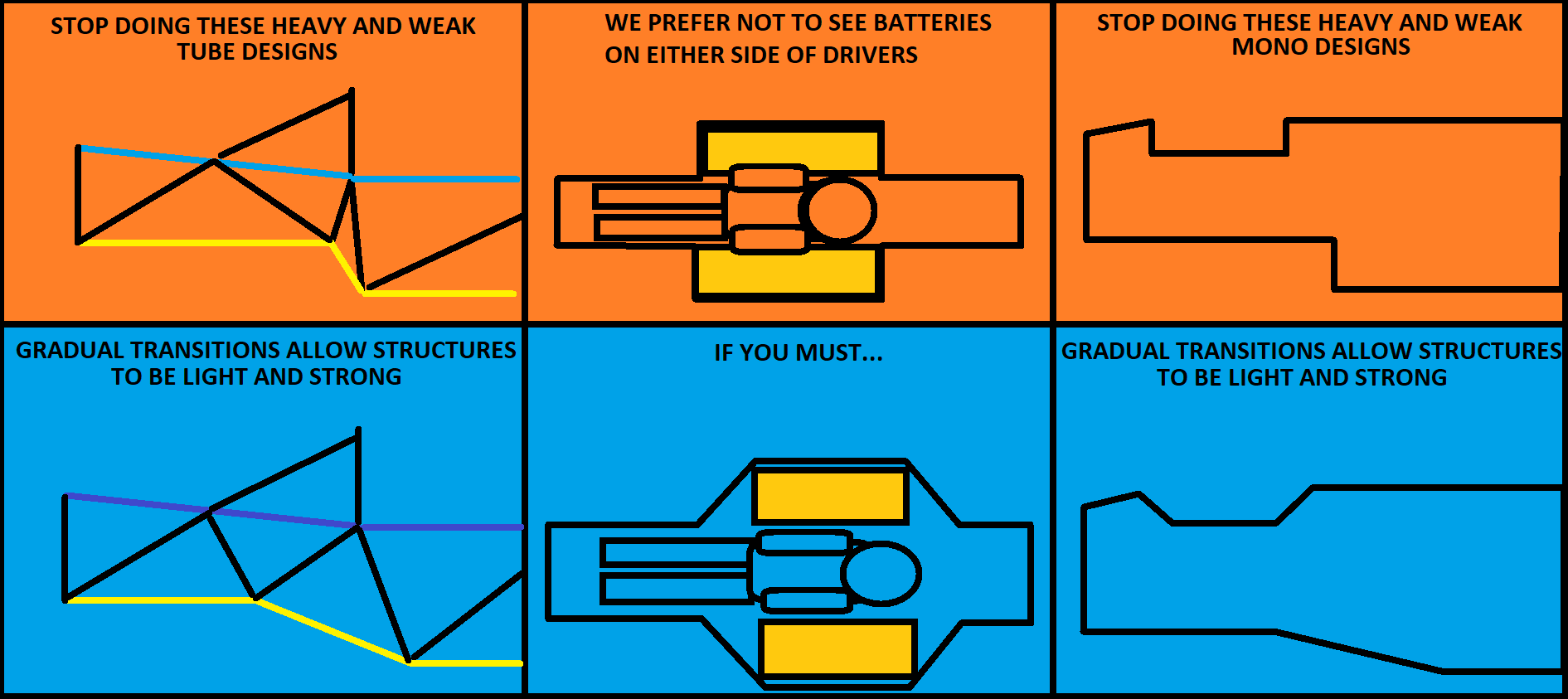 STOP DOING THESE HEAVY AND WEAK TUBE DESIGNS

WE PREFER NOT TO SEE BATTERIES ON EITHER SIDE OF DRIVERS

STOP DOING THESE HEAVY AND WEAK MONO DESIGNS

GRADUAL TRANSITIONS ALLOW STRUCTURES TO BE LIGHT AND STRONG

IF YOU MUST...

GRADUAL TRANSITIONS ALLOW STRUCTURES TO BE LIGHT AND STRONG