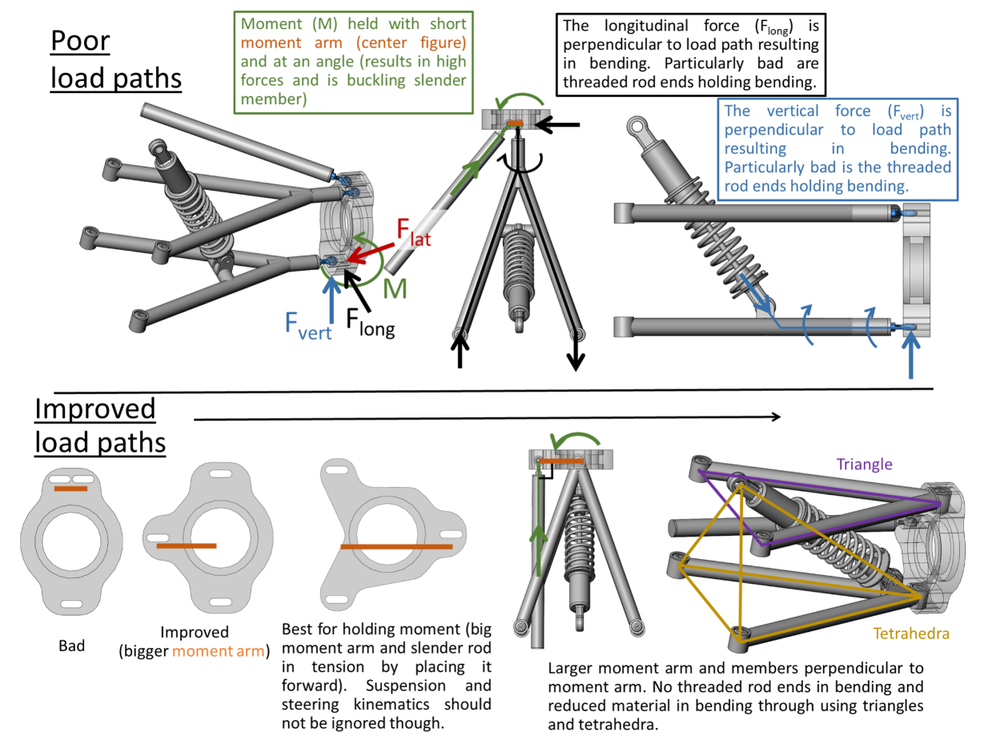 Poor load paths

Moment (M) held with short moment arm (center figure) and at an angle (results in high forces and is buckling slender member)

The longitudinal force ($F_{long}$) is perpendicular to load path resulting in bending. Particularly bad are threaded rod ends holding bending.

The vertical force ($F_{vert}$) is perpendicular to load path resulting in bending. Particularly bad is the threaded rod ends holding bending.

$F_{lat}$

M

$F_{vert}$

$F_{long}$

Improved load paths

Bad

Improved (bigger moment arm)

Best for holding moment (big moment arm and slender rod in tension by placing it forward). Suspension and steering kinematics should not be ignored though.

Triangle

Tetrahedra

Larger moment arm and members perpendicular to moment arm. No threaded rod ends in bending and reduced material in bending through using triangles and tetrahedra.