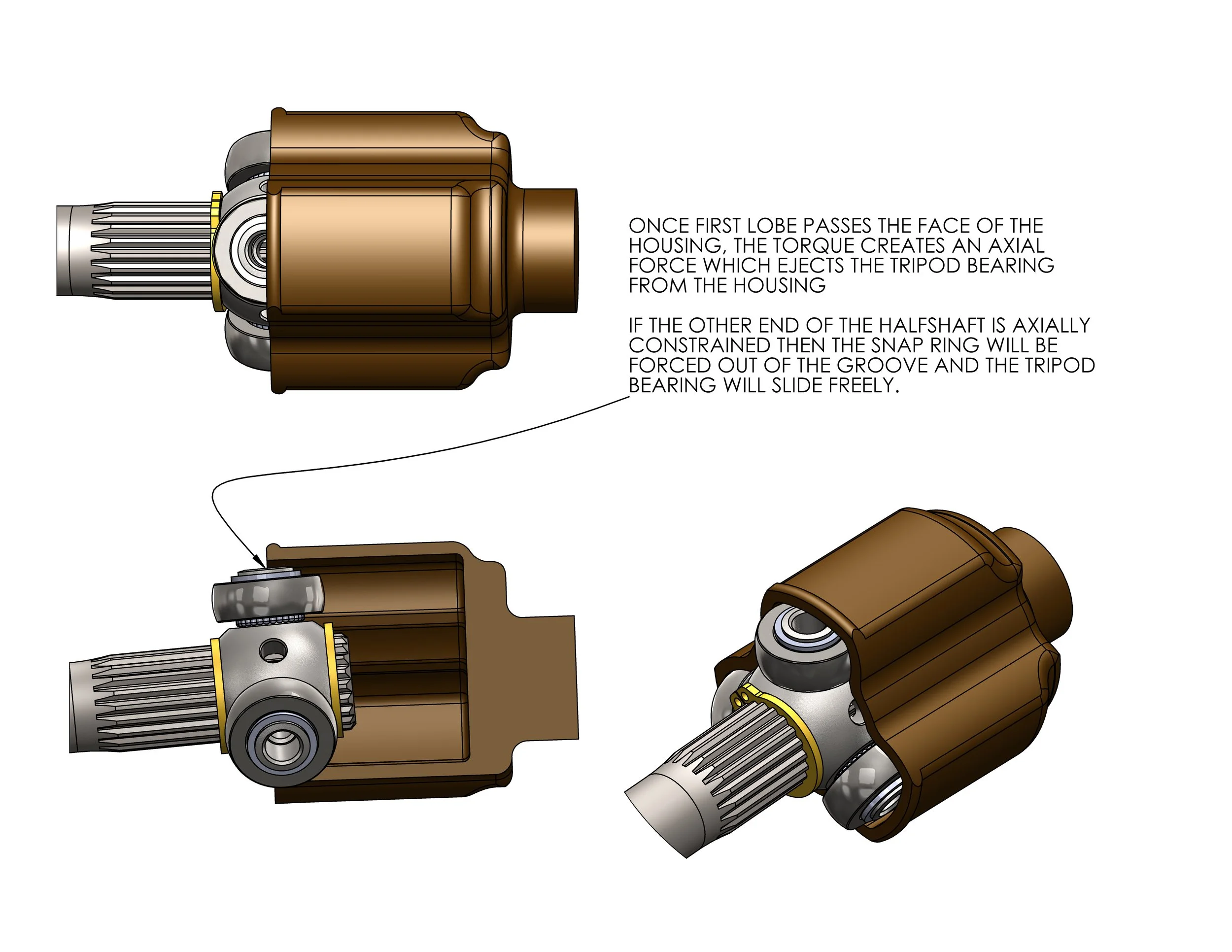 ONCE FIRST LOBE PASSES THE FACE OF THE HOUSING, THE TORQUE CREATES AN AXIAL FORCE WHICH EJECTS THE TRIPOD BEARING FROM THE HOUSING

IF THE OTHER END OF THE HALFSHAFT IS AXIALLY CONSTRAINED THEN THE SNAP RING WILL BE FORCED OUT OF THE GROOVE AND THE TRIPOD BEARING WILL SLIDE FREELY.