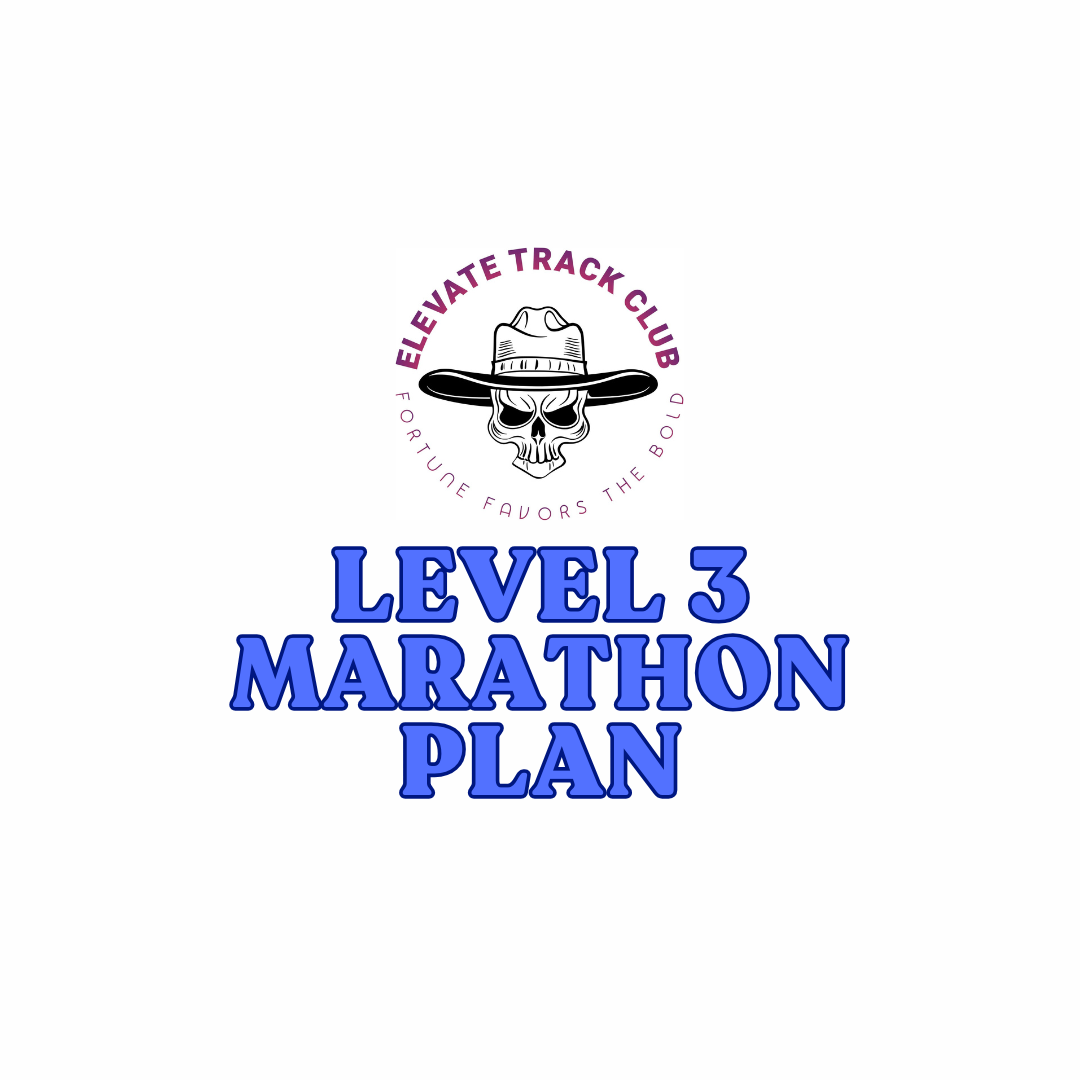 ELEVATE TRACK CLUB
FORTUNE FAVORS THE BOLD

LEVEL 3
MARATHON
PLAN