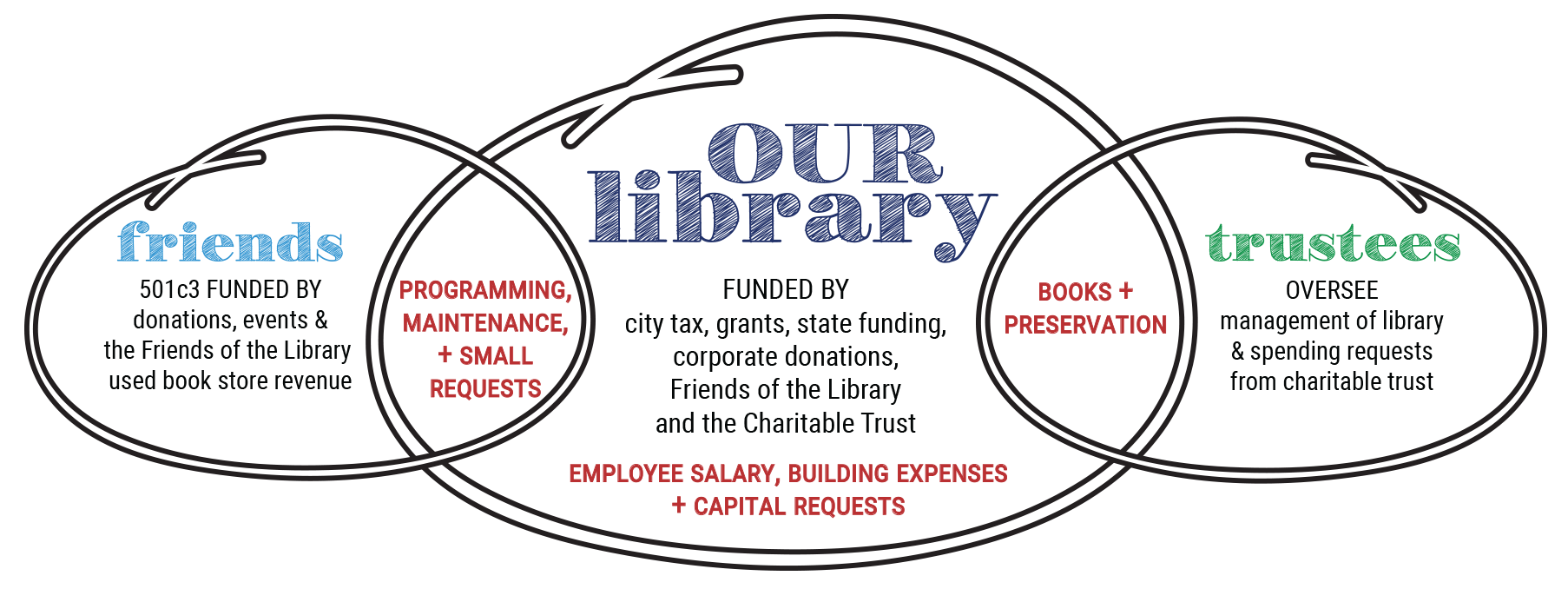 friends
501c3 FUNDED BY donations, events & the Friends of the Library used book store revenue

PROGRAMMING, MAINTENANCE, + SMALL REQUESTS

OUR library
FUNDED BY city tax, grants, state funding, corporate donations, Friends of the Library and the Charitable Trust

EMPLOYEE SALARY, BUILDING EXPENSES + CAPITAL REQUESTS

BOOKS + PRESERVATION

trustees
OVERSEE management of library & spending requests from charitable trust