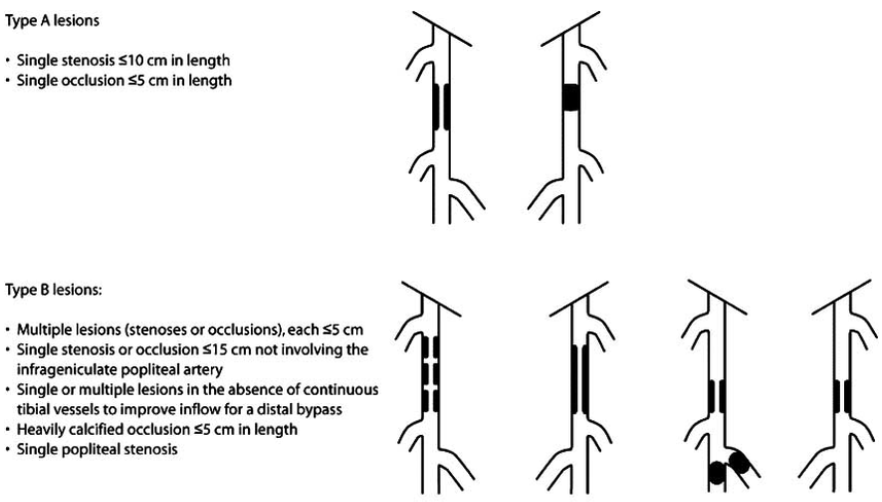 Type A lesions

• Single stenosis ≤10 cm in length
• Single occlusion ≤5 cm in length

Type B lesions:

• Multiple lesions (stenoses or occlusions), each ≤5 cm
• Single stenosis or occlusion ≤15 cm not involving the infrageniculate popliteal artery
• Single or multiple lesions in the absence of continuous tibial vessels to improve inflow for a distal bypass
• Heavily calcified occlusion ≤5 cm in length
• Single popliteal stenosis