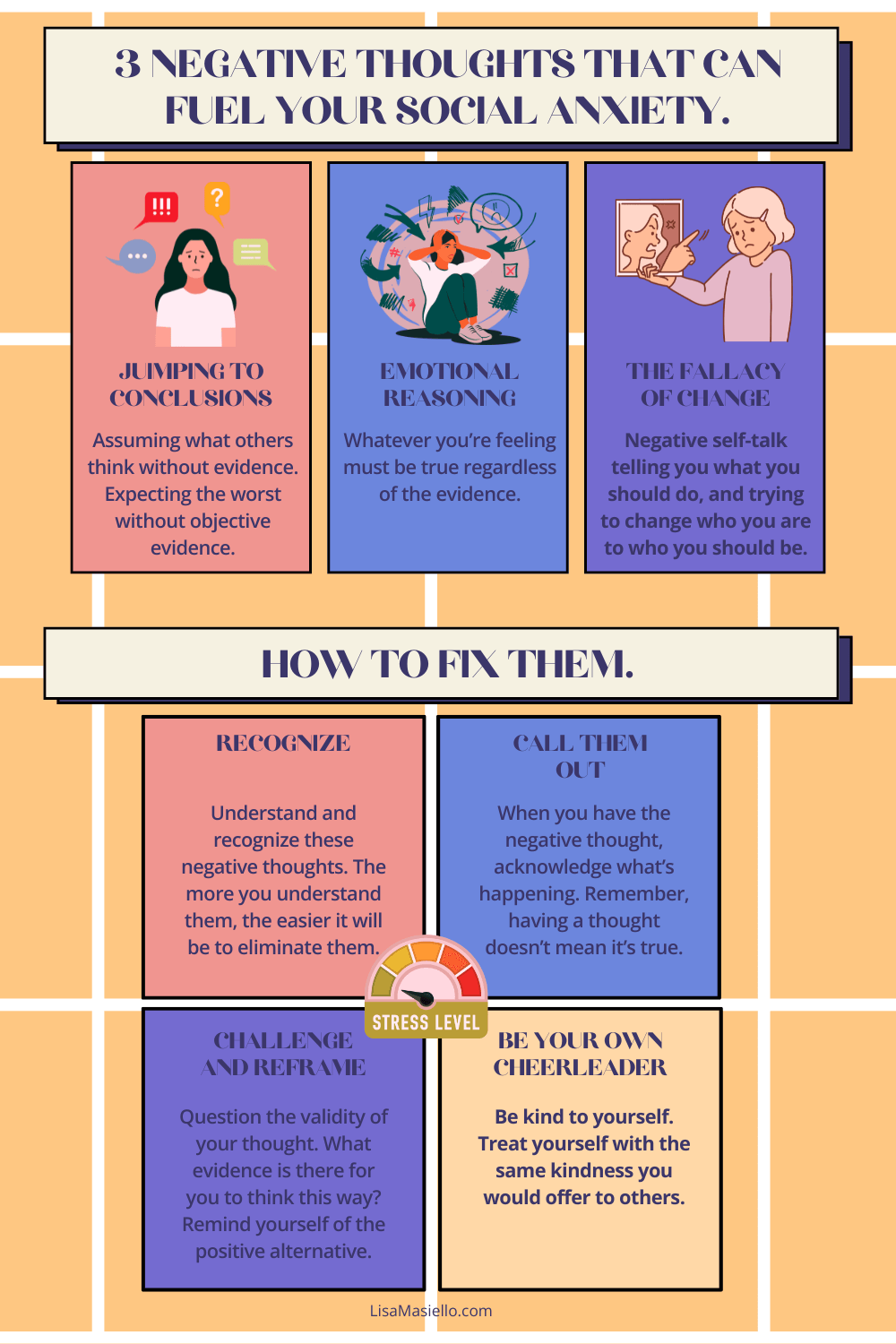 3 NEGATIVE THOUGHTS THAT CAN FUEL YOUR SOCIAL ANXIETY.

!!!

?

JUMPING TO CONCLUSIONS

Assuming what others think without evidence. Expecting the worst without objective evidence.

EMOTIONAL REASONING

Whatever you're feeling must be true regardless of the evidence.

THE FALLACY OF CHANGE

Negative self-talk telling you what you should do, and trying to change who you are to who you should be.

HOW TO FIX THEM.

RECOGNIZE

Understand and recognize these negative thoughts. The more you understand them, the easier it will be to eliminate them.

CALL THEM OUT

When you have the negative thought, acknowledge what's happening. Remember, having a thought doesn't mean it's true.

STRESS LEVEL

CHALLENGE AND REFRAME

Question the validity of your thought. What evidence is there for you to think this way? Remind yourself of the positive alternative.

BE YOUR OWN CHEERLEADER

Be kind to yourself. Treat yourself with the same kindness you would offer to others.

LisaMasiello.com