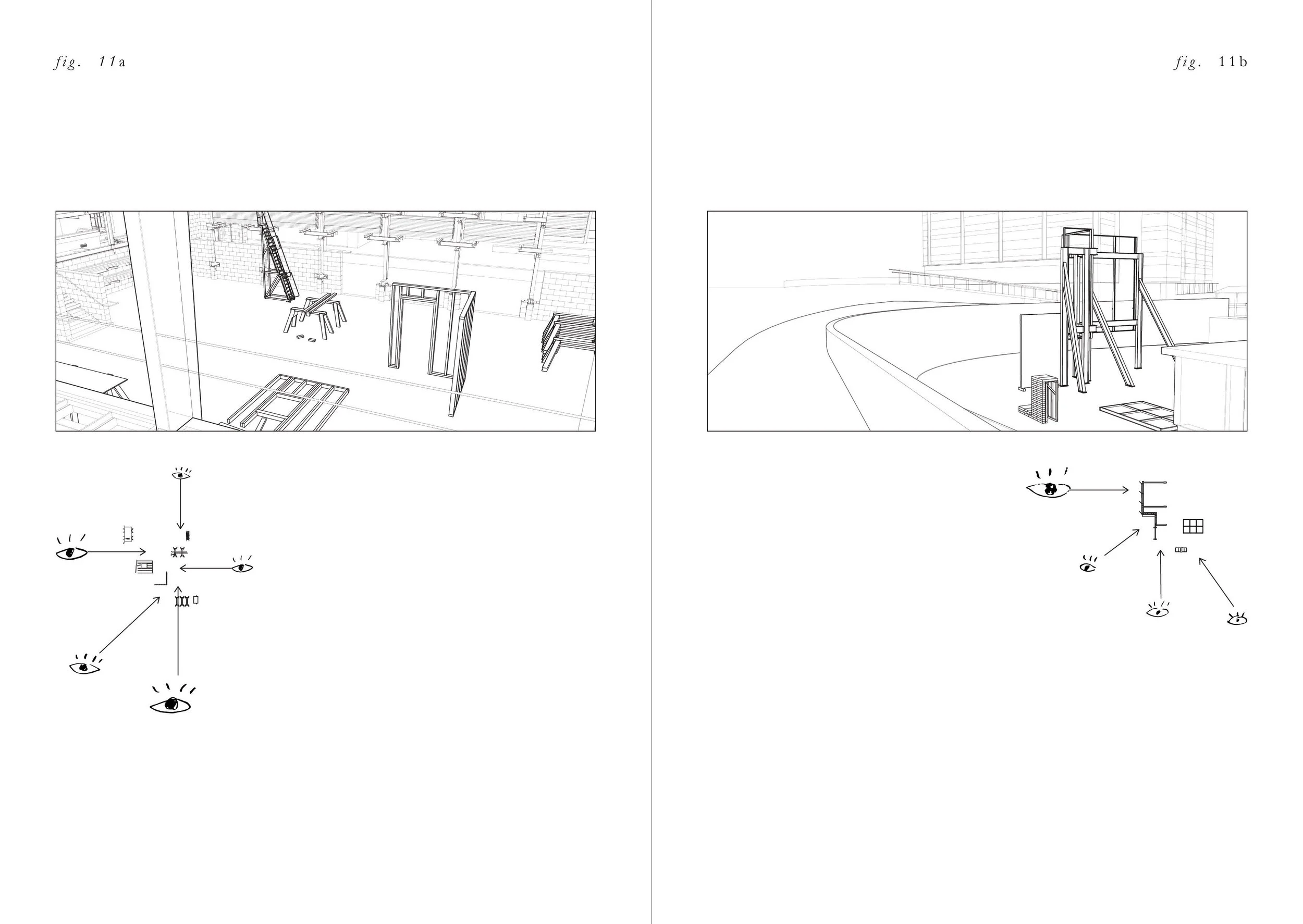 fig. 11a

fig. 11b