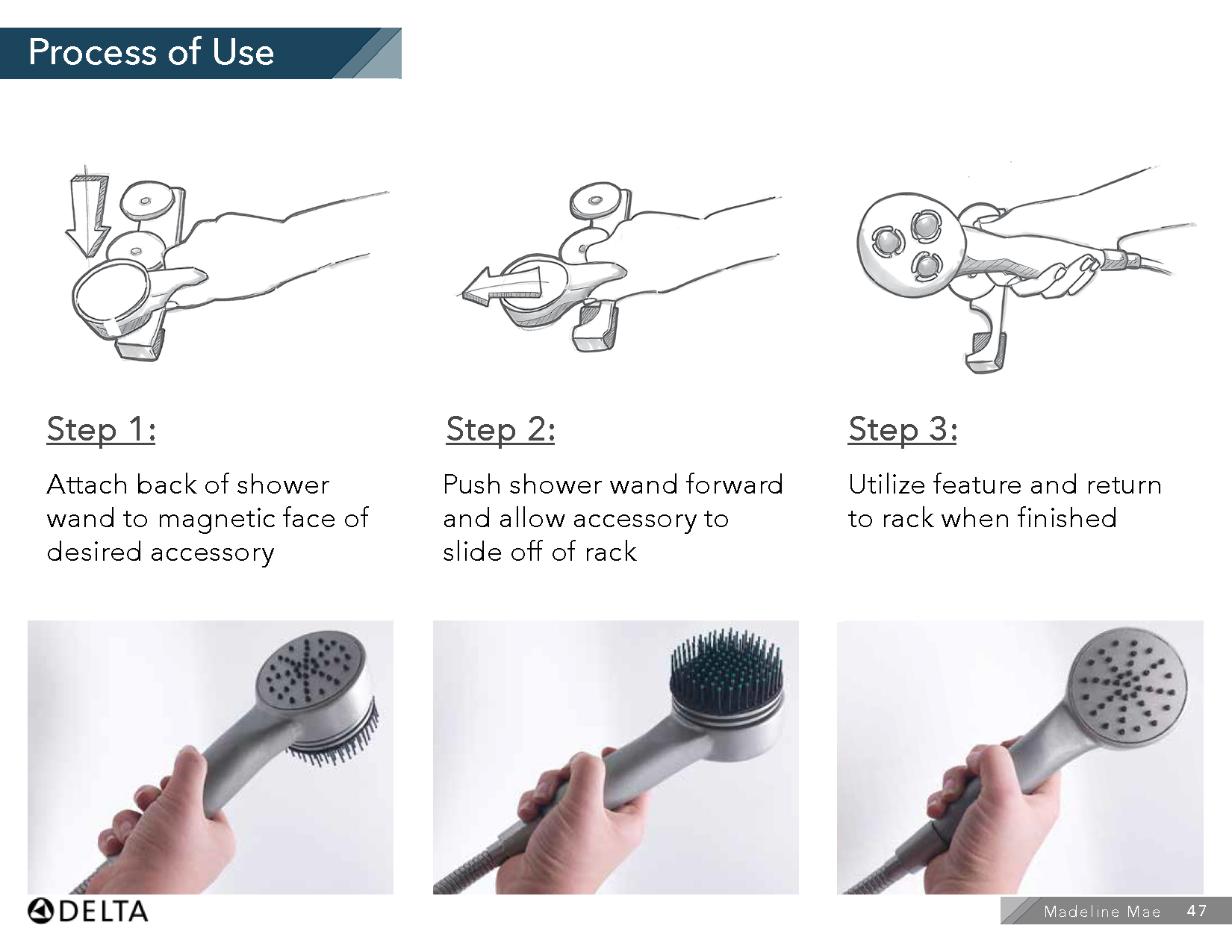 Process of Use

Step 1:

Attach back of shower wand to magnetic face of desired accessory

Step 2:

Push shower wand forward and allow accessory to slide off of rack

Step 3:

Utilize feature and return to rack when finished

DELTA

Madeline Mae 47