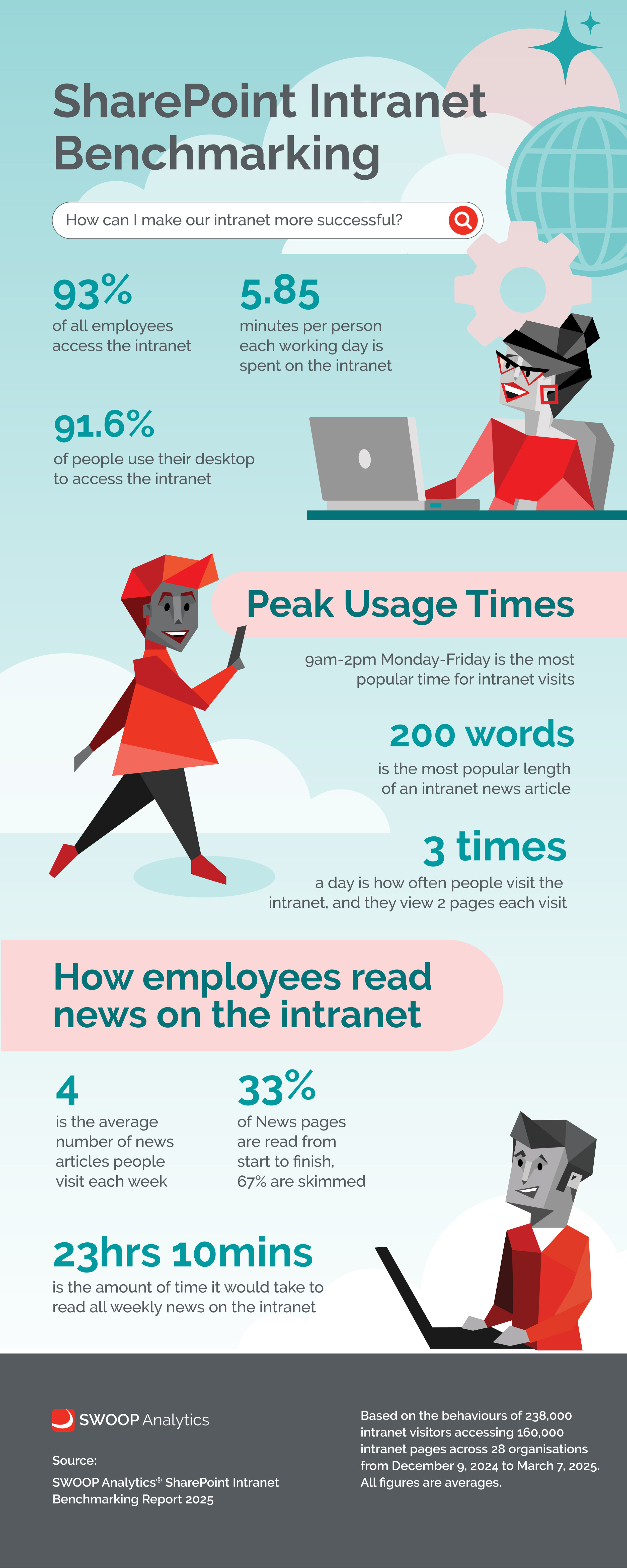 SharePoint Intranet Benchmarking

How can I make our intranet more successful?

93%
of all employees access the intranet

5.85
minutes per person each working day is spent on the intranet

91.6%
of people use their desktop to access the intranet

Peak Usage Times

9am-2pm Monday-Friday is the most popular time for intranet visits

200 words
is the most popular length of an intranet news article

3 times
a day is how often people visit the intranet, and they view 2 pages each visit

How employees read news on the intranet

4
is the average number of news articles people visit each week

33%
of News pages are read from start to finish, 67% are skimmed

23hrs 10mins
is the amount of time it would take to read all weekly news on the intranet

SWOOP Analytics

Source:
SWOOP Analytics® SharePoint Intranet Benchmarking Report 2025

Based on the behaviours of 238,000 intranet visitors accessing 160,000 intranet pages across 28 organisations from December 9, 2024 to March 7, 2025. All figures are averages.