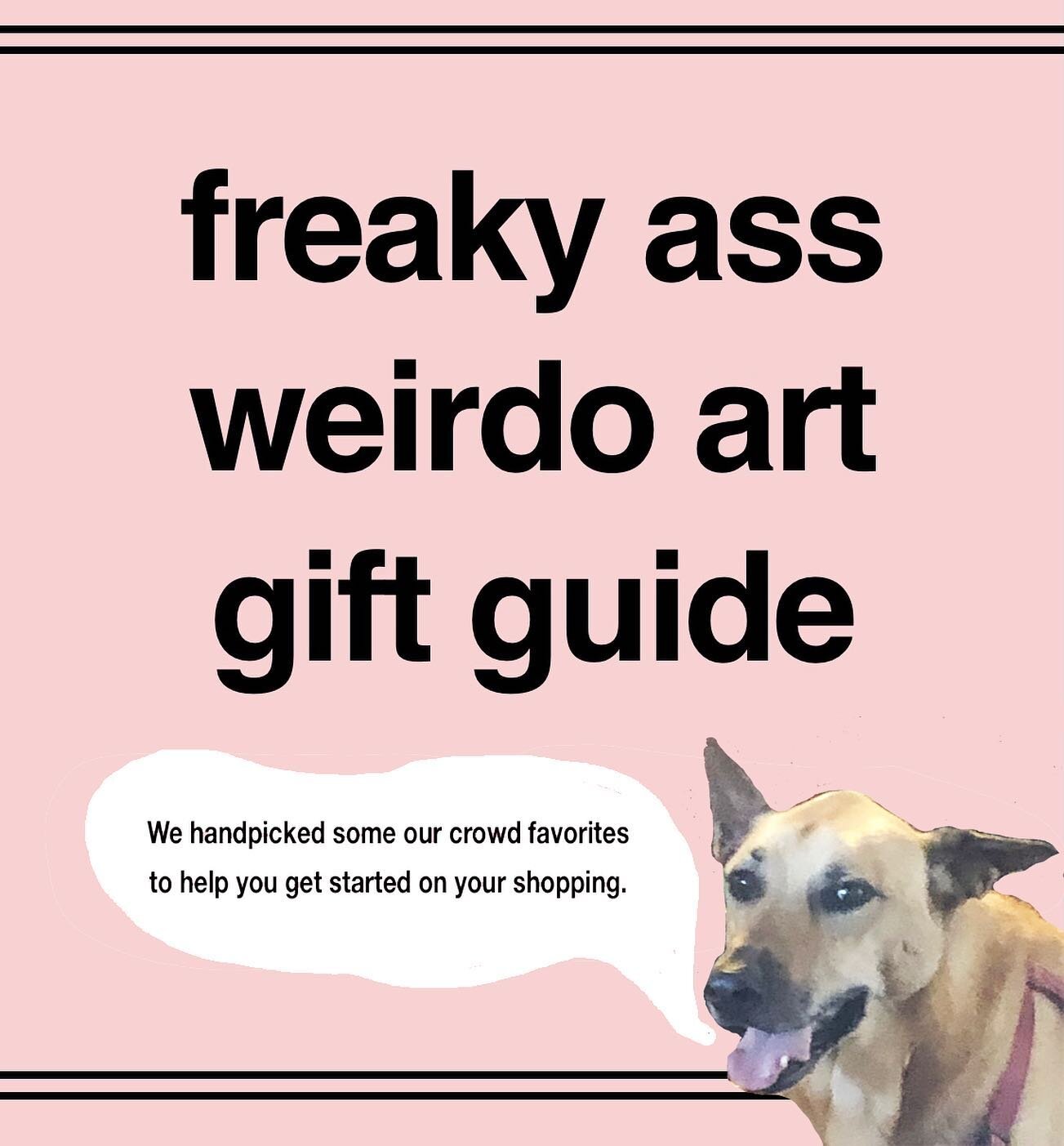 freaky ass weirdo art gift guide

We handpicked some our crowd favorites to help you get started on your shopping.