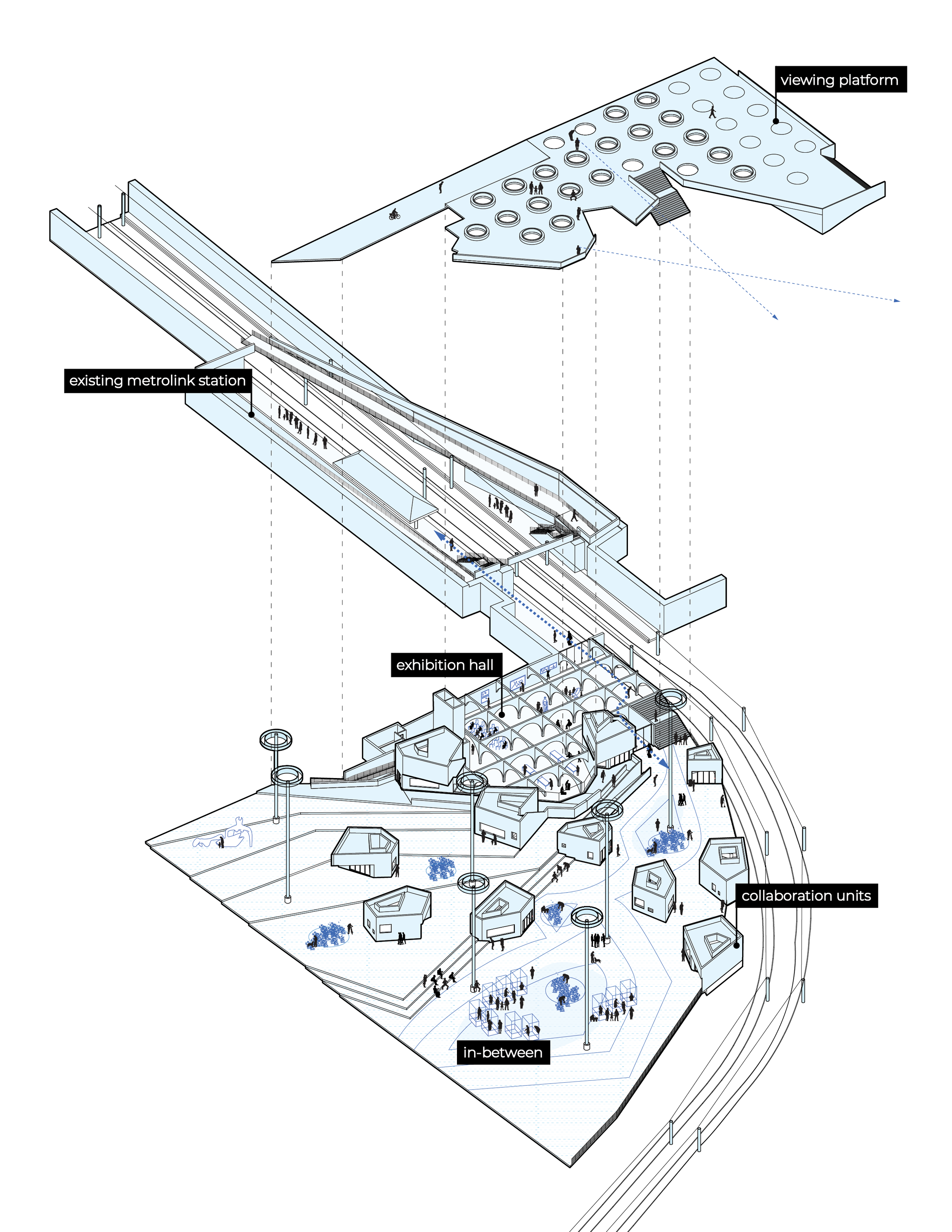 viewing platform

existing metrolink station

exhibition hall

collaboration units

in-between