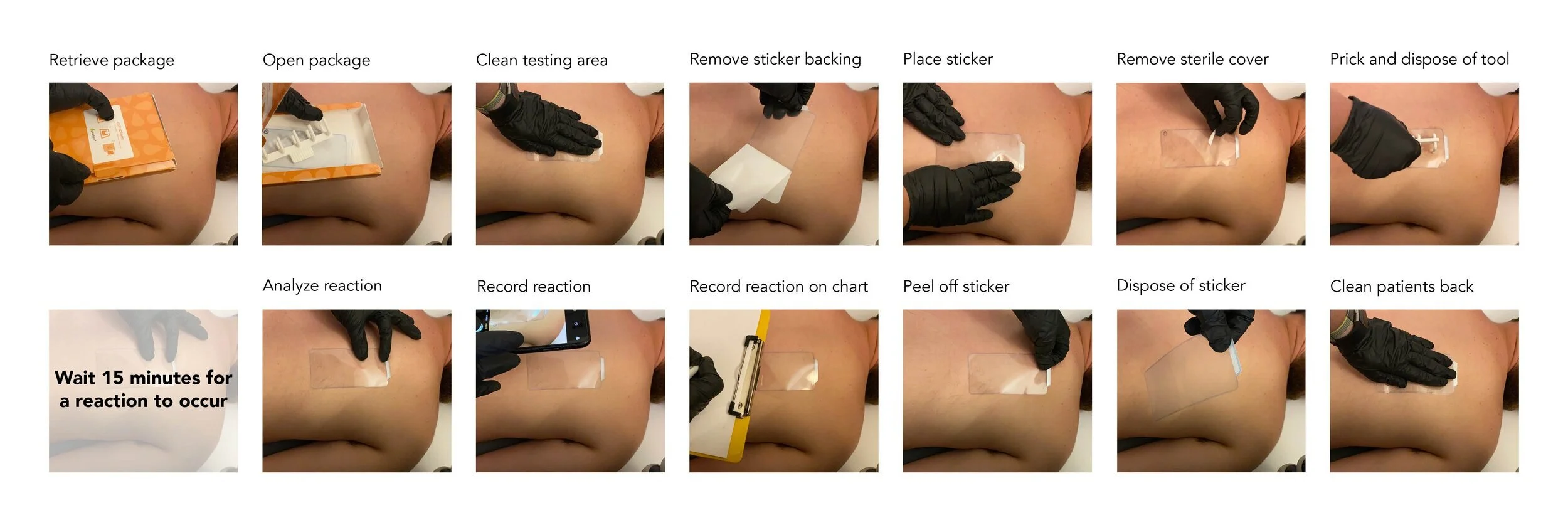 Retrieve package

Open package

Clean testing area

Remove sticker backing

Place sticker

Remove sterile cover

Prick and dispose of tool

Wait 15 minutes for a reaction to occur

Analyze reaction

Record reaction

Record reaction on chart

Peel off sticker

Dispose of sticker

Clean patients back