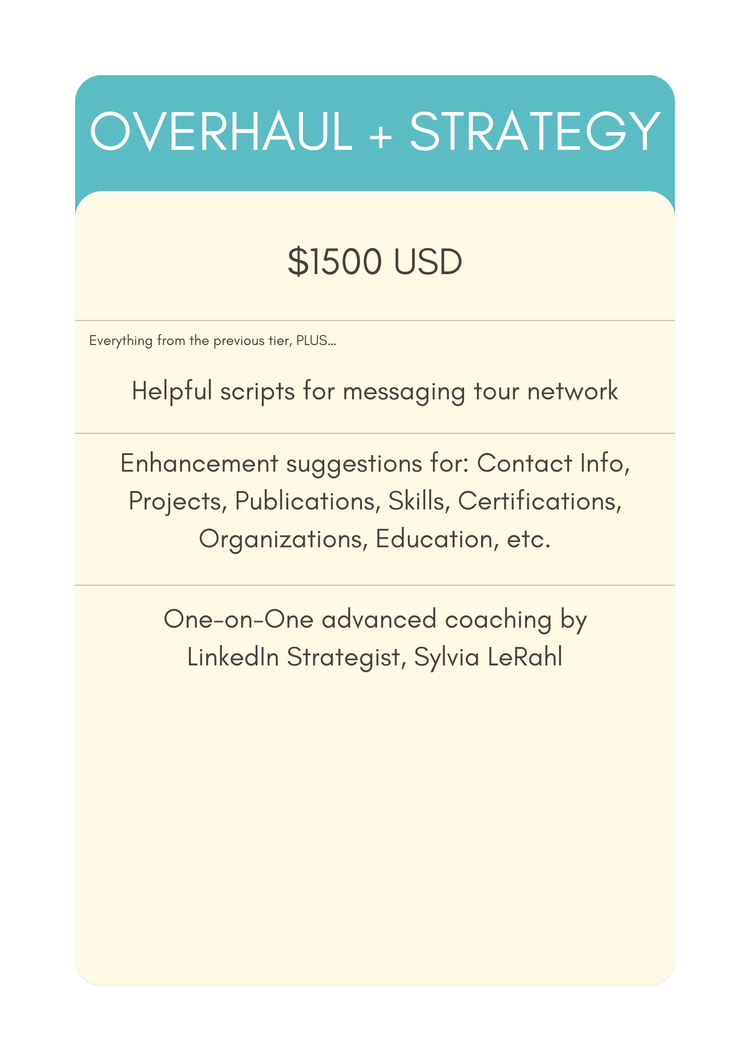 OVERHAUL + STRATEGY

$1500 USD

Everything from the previous tier, PLUS...

Helpful scripts for messaging tour network

Enhancement suggestions for: Contact Info, Projects, Publications, Skills, Certifications, Organizations, Education, etc.

One-on-One advanced coaching by LinkedIn Strategist, Sylvia LeRahl