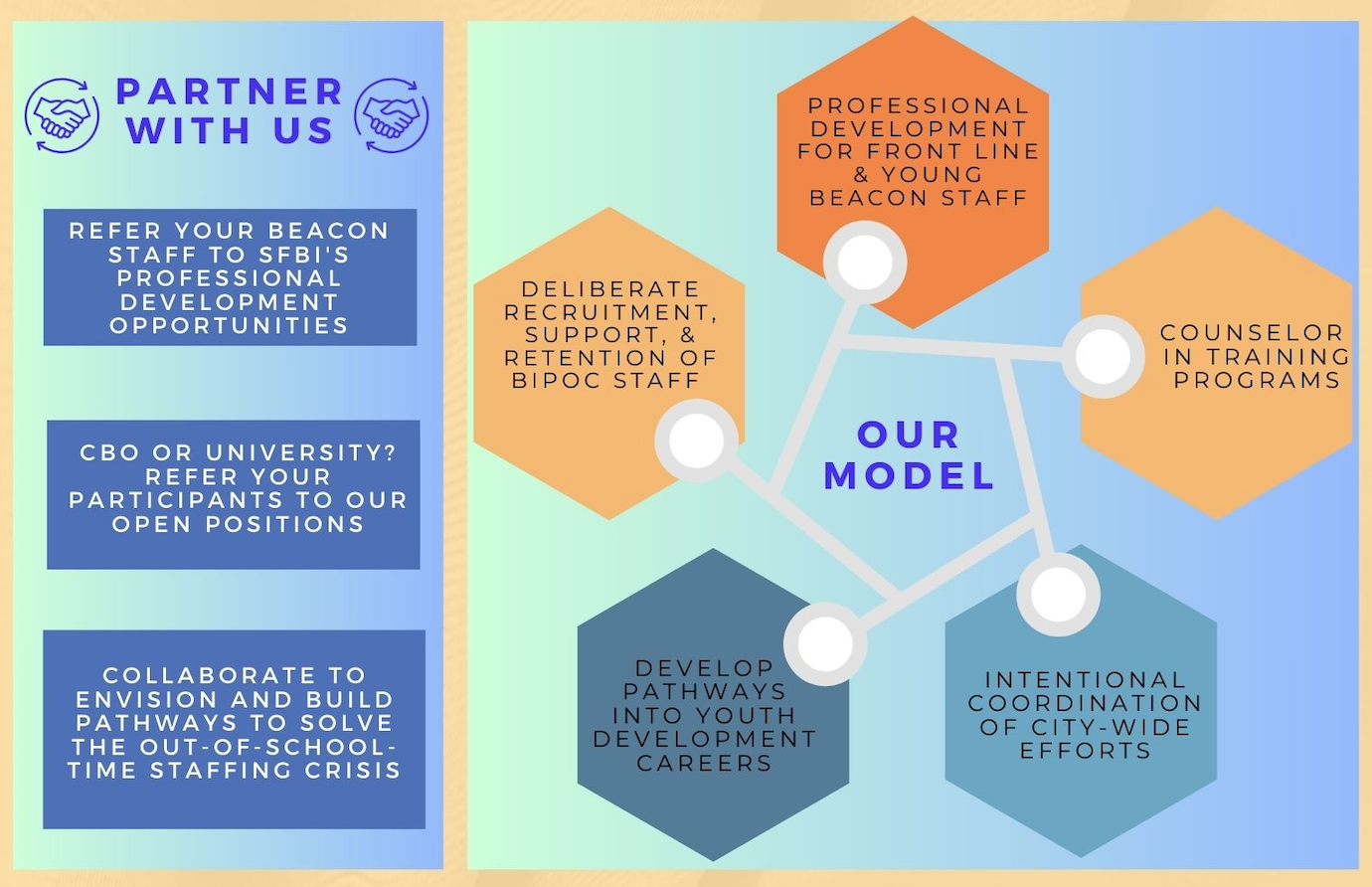 PARTNER WITH US

REFER YOUR BEACON STAFF TO SFBI'S PROFESSIONAL DEVELOPMENT OPPORTUNITIES

CBO OR UNIVERSITY? REFER YOUR PARTICIPANTS TO OUR OPEN POSITIONS

COLLABORATE TO ENVISION AND BUILD PATHWAYS TO SOLVE THE OUT-OF-SCHOOL-TIME STAFFING CRISIS

PROFESSIONAL DEVELOPMENT FOR FRONT LINE & YOUNG BEACON STAFF

DELIBERATE RECRUITMENT, SUPPORT, & RETENTION OF BIPOC STAFF

COUNSELOR IN TRAINING PROGRAMS

OUR MODEL

DEVELOP PATHWAYS INTO YOUTH DEVELOPMENT CAREERS

INTENTIONAL COORDINATION OF CITY-WIDE EFFORTS