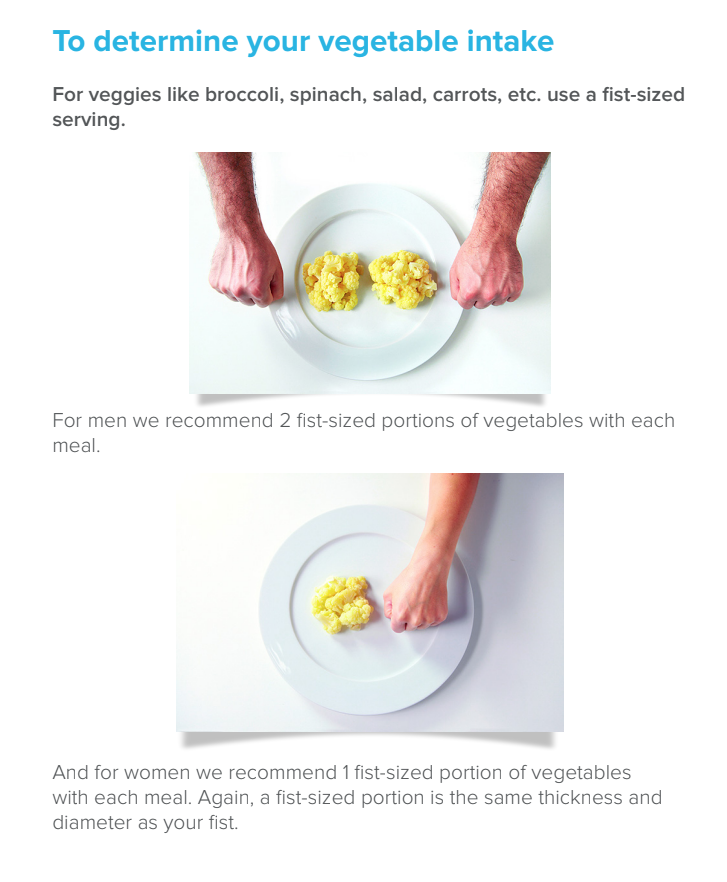 To determine your vegetable intake

For veggies like broccoli, spinach, salad, carrots, etc. use a fist-sized serving.

For men we recommend 2 fist-sized portions of vegetables with each meal.

And for women we recommend 1 fist-sized portion of vegetables with each meal. Again, a fist-sized portion is the same thickness and diameter as your fist.