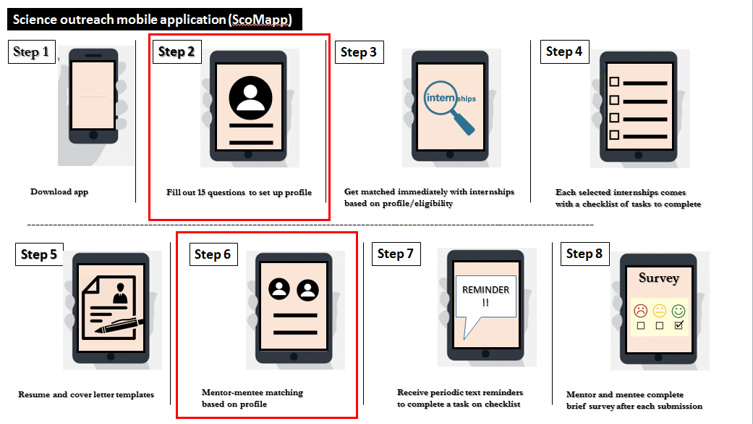 Science outreach mobile application (ScoMapp)

Step 1

Download app

Step 2

Fill out 15 questions to set up profile

Step 3

internships

Get matched immediately with internships based on profile/eligibility

Step 4

Each selected internships comes with a checklist of tasks to complete

Step 5

Resume and cover letter templates

Step 6

Mentor-mentee matching based on profile

Step 7

REMINDER !!

Receive periodic text reminders to complete a task on checklist

Step 8

Survey

Mentor and mentee complete brief survey after each submission