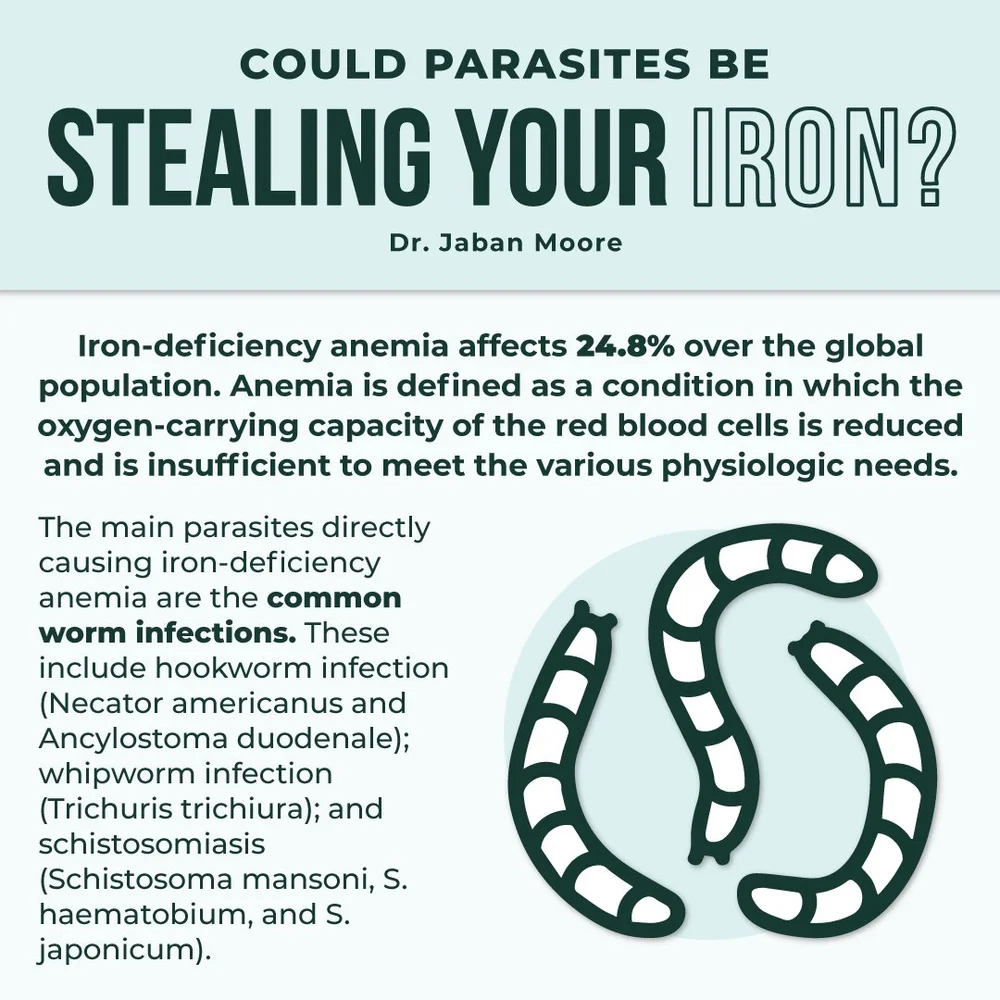 COULD PARASITES BE
STEALING YOUR IRON?
Dr. Jaban Moore

Iron-deficiency anemia affects 24.8% over the global population. Anemia is defined as a condition in which the oxygen-carrying capacity of the red blood cells is reduced and is insufficient to meet the various physiologic needs.

The main parasites directly causing iron-deficiency anemia are the common worm infections. These include hookworm infection (Necator americanus and Ancylostoma duodenale); whipworm infection (Trichuris trichiura); and schistosomiasis (Schistosoma mansoni, S. haematobium, and S. japonicum).